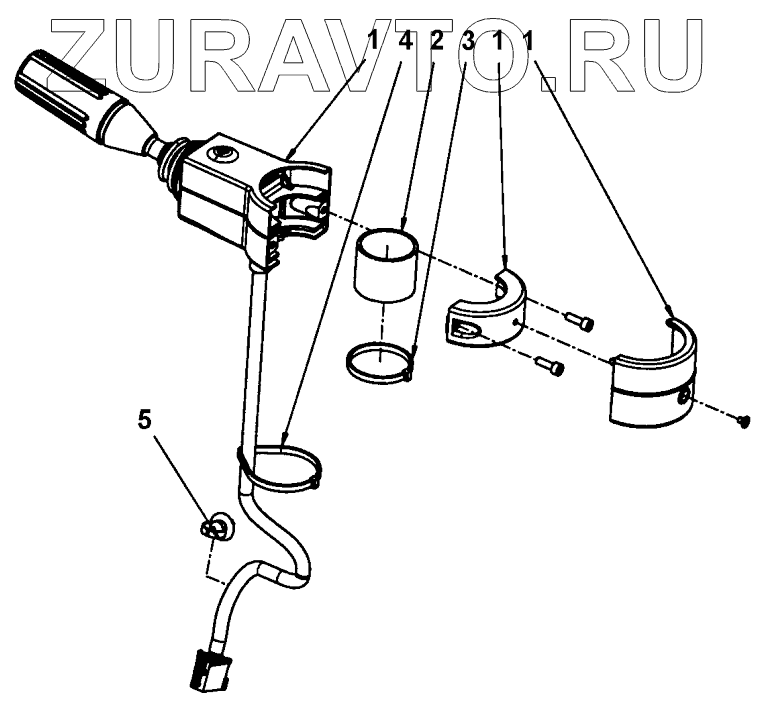 ZURAVTO.RU

1 4 2 3 1 1

5