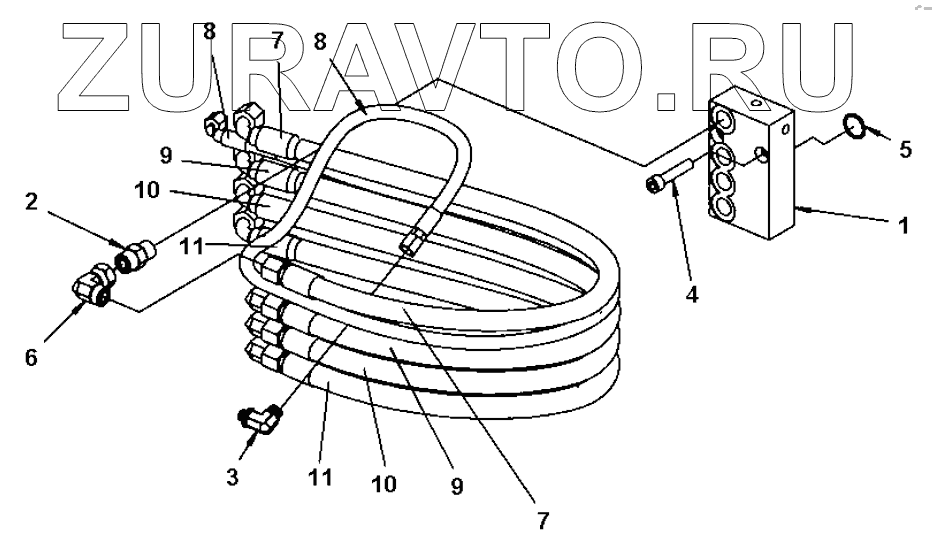 ZURAVTO.RU

8
7
8
9
10
2
11
6
5
1
4
3
11
10
9
7