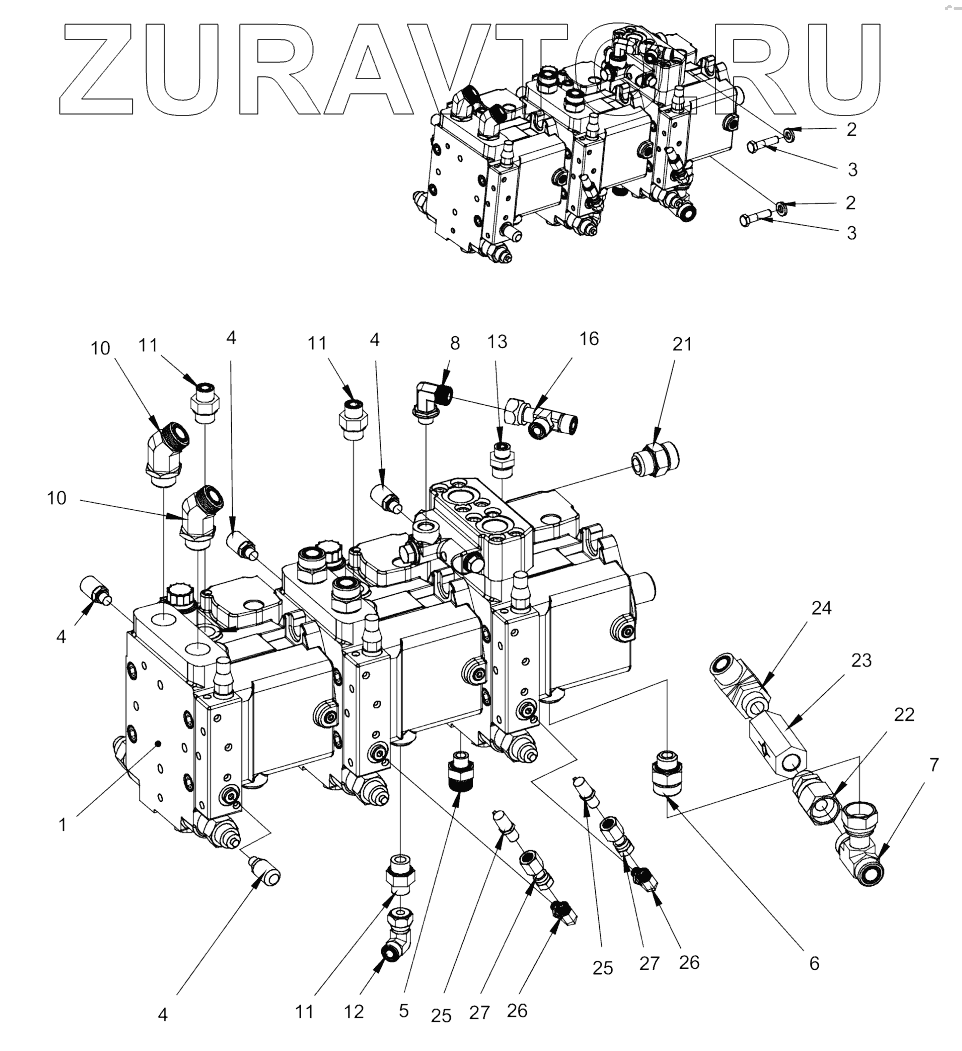 ZURAVTO.RU

2
3
2
3

10
11
4
11
4
8
13
16
21
10
4
24
23
22
7
1
4
11
12
5
25
27
26
25
27
26
6