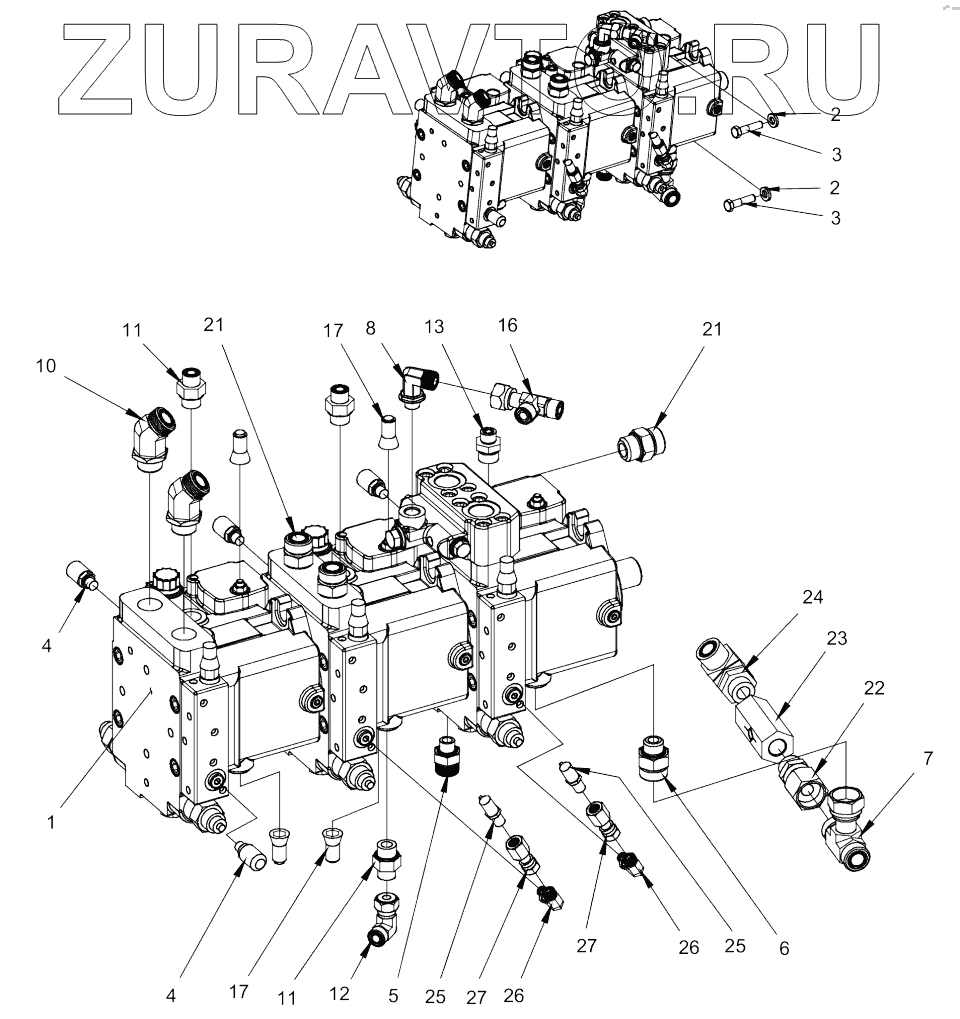 ZURAVTO.RU

2
3
2
3

11
21
17
8
13
16
21
10
4
24
23
22
7
1
4
17
11
12
5
25
27
26
27
26
25
6