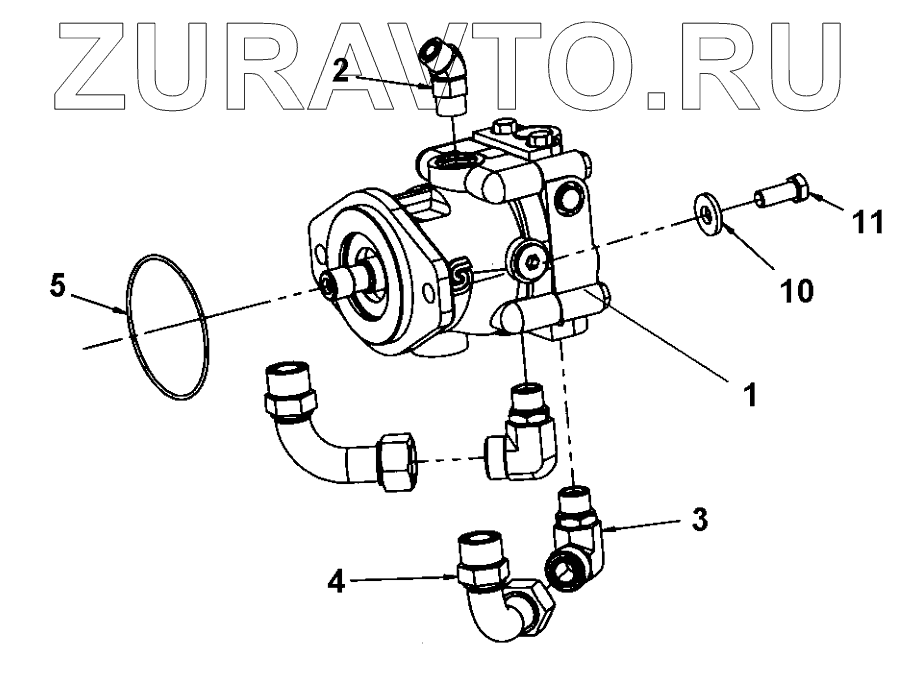 ZURAVTO.RU

2

11

10

5

1

3

4