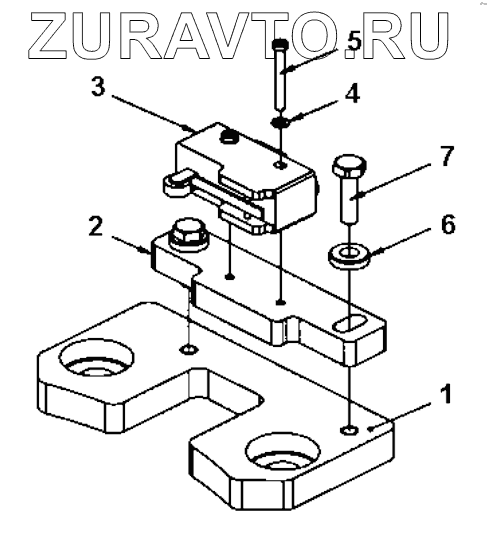 ZURAVTO.RU

5
3
4
7
2
6
1