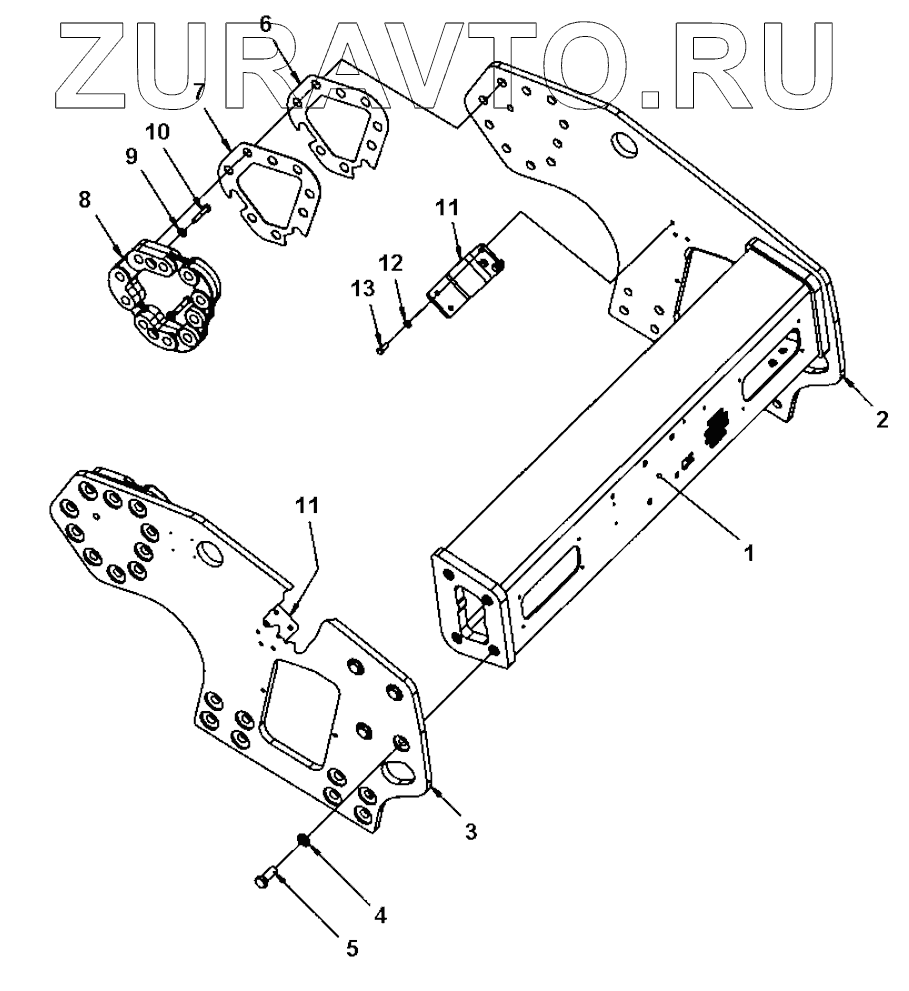 ZURAVTO.RU

6
7
10
9
8
11
12
13
2
1
11
3
4
5