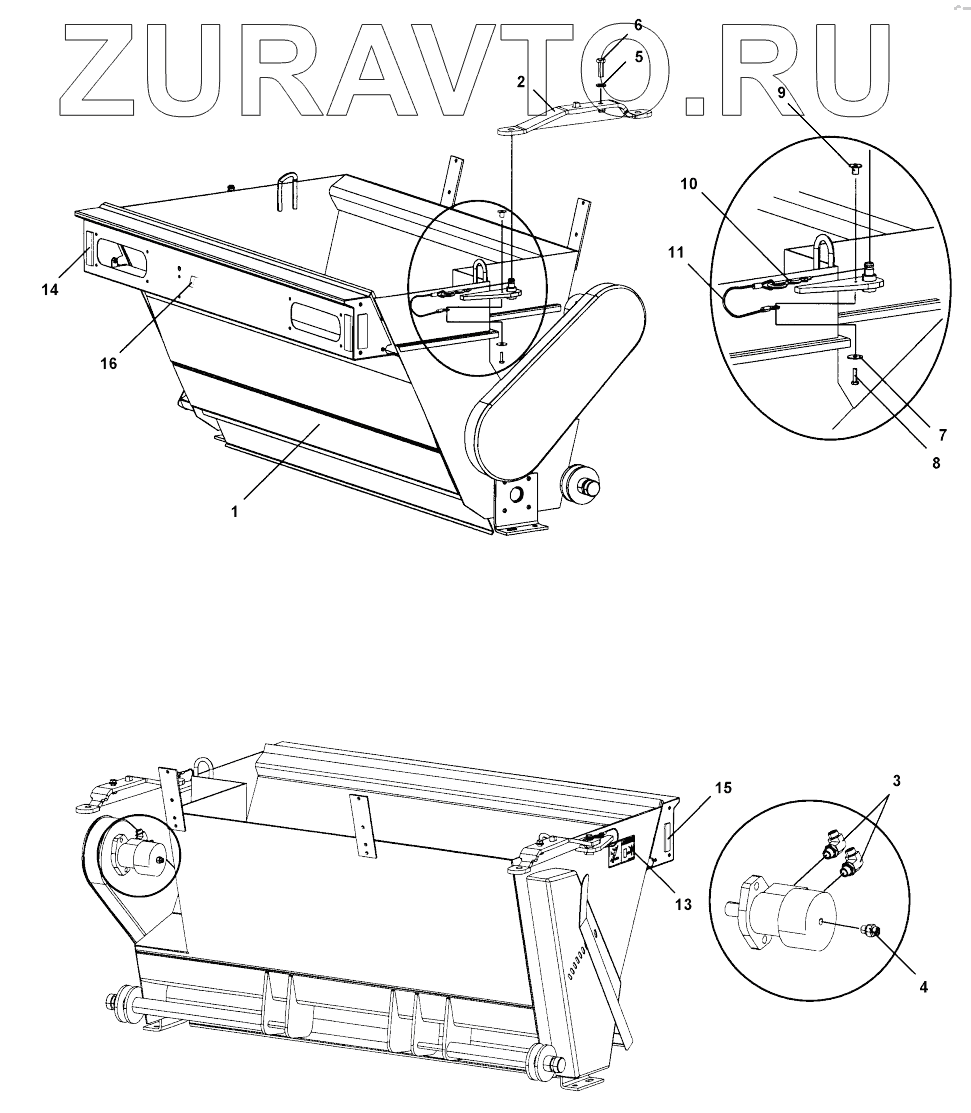 ZURAVTO.RU

6
5
2
9
10
11
14
16
7
8
1

15
3
13
4