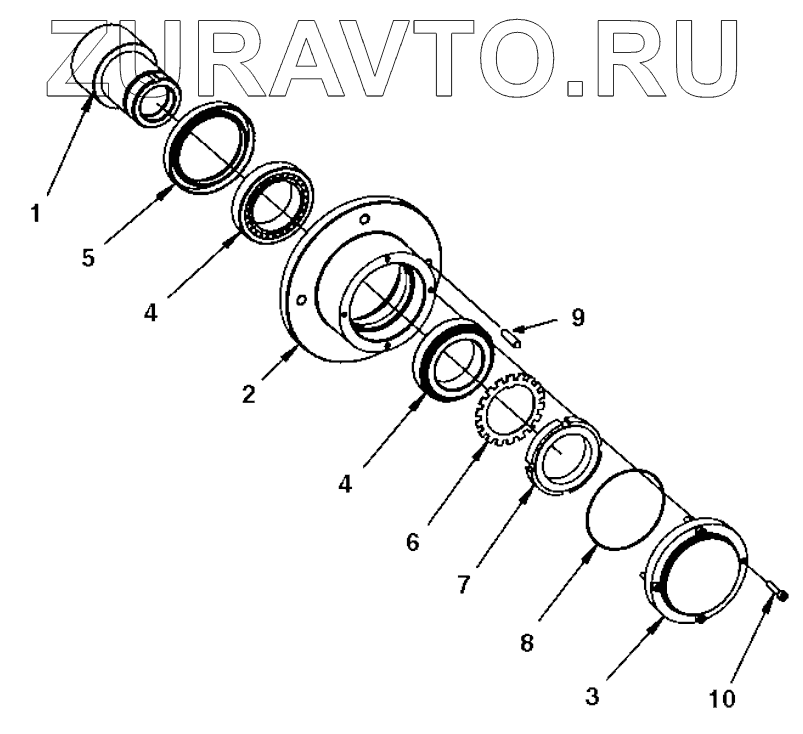 ZURAVTO.RU

1

5

4

9

2

4

6

7

8

3

10