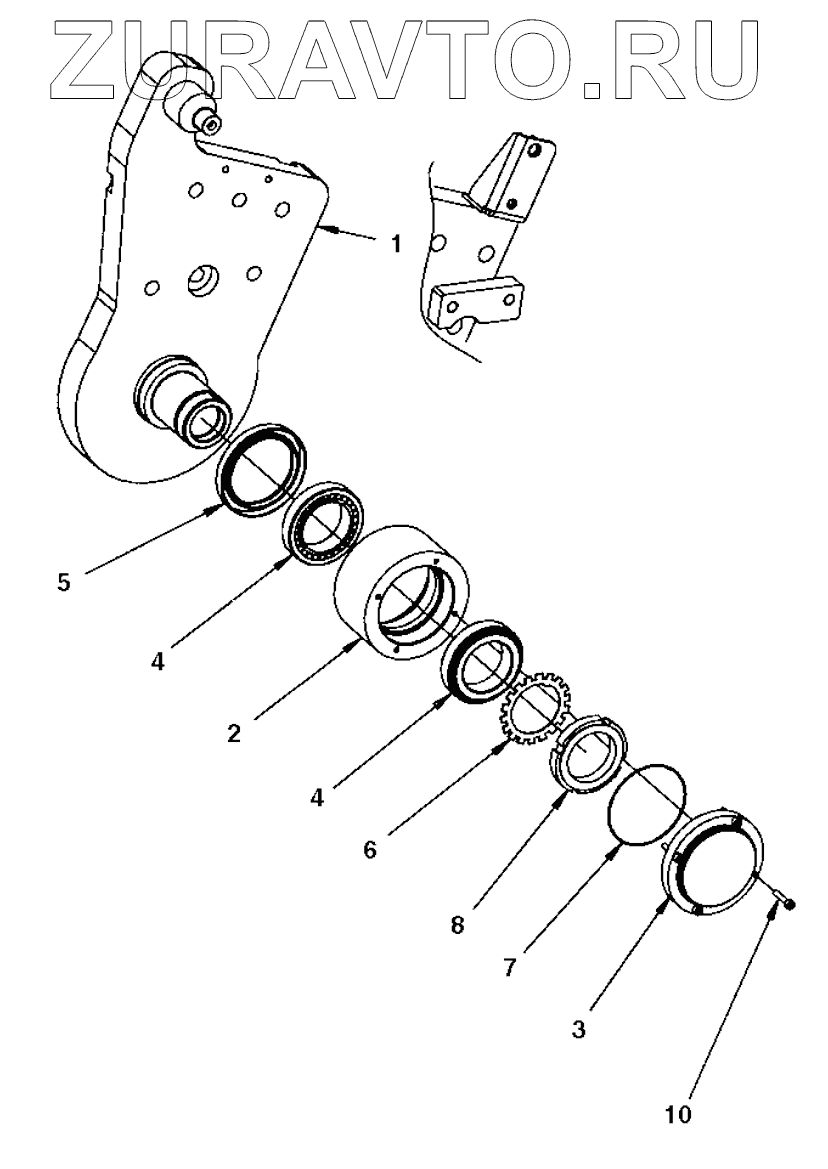 ZURAVTO.RU

1

5

4

2

4

6

8

7

3

10