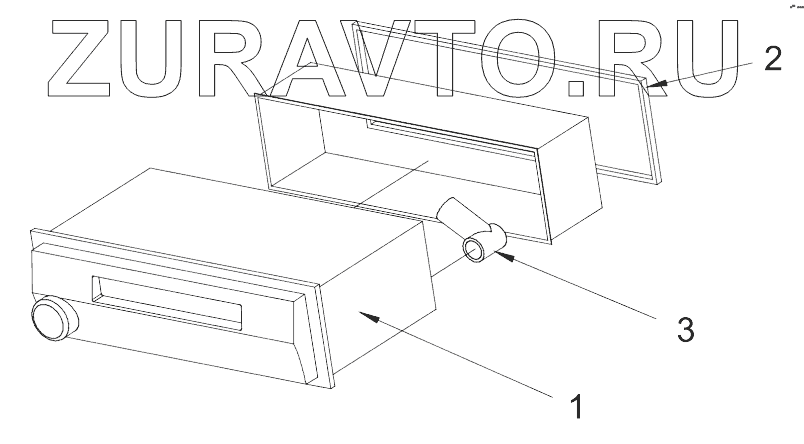 ZURAVTO.RU

2

3

1