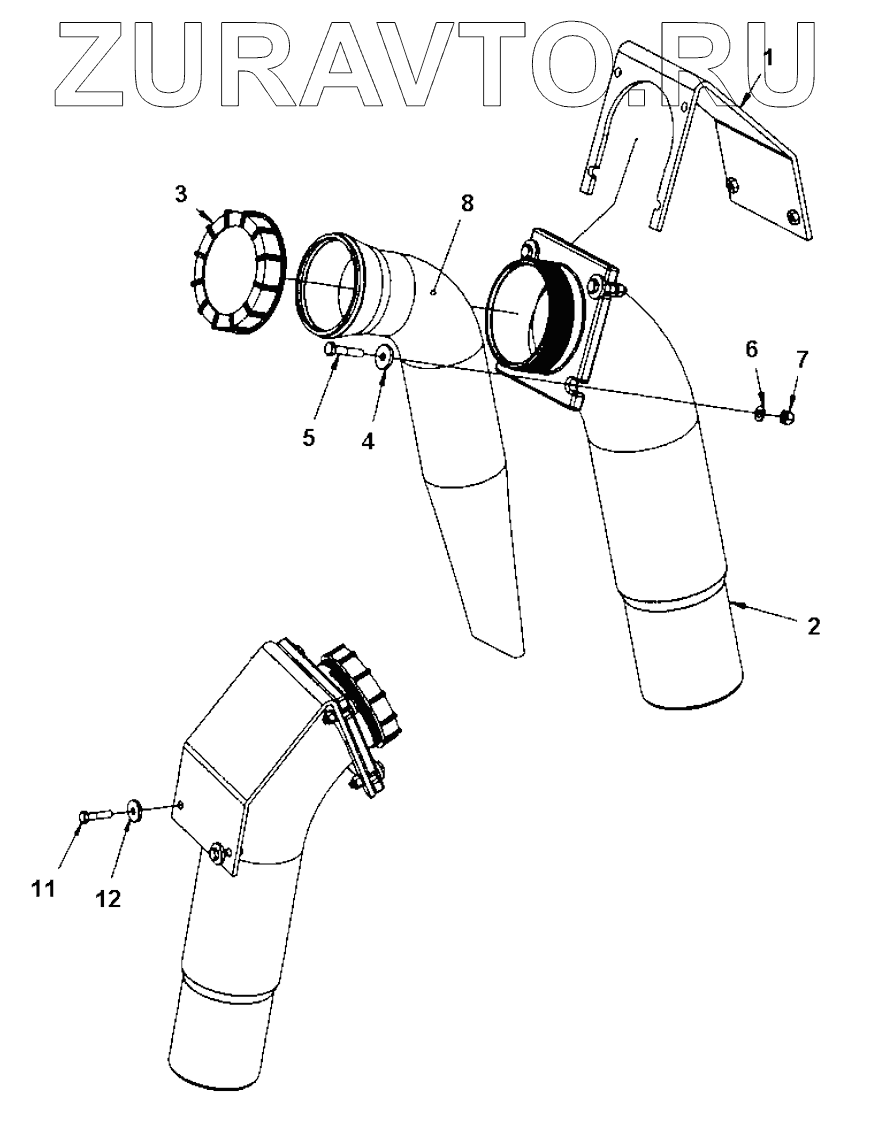 ZURAVTO.RU

1
3
8
6
7
5
4
2
11
12