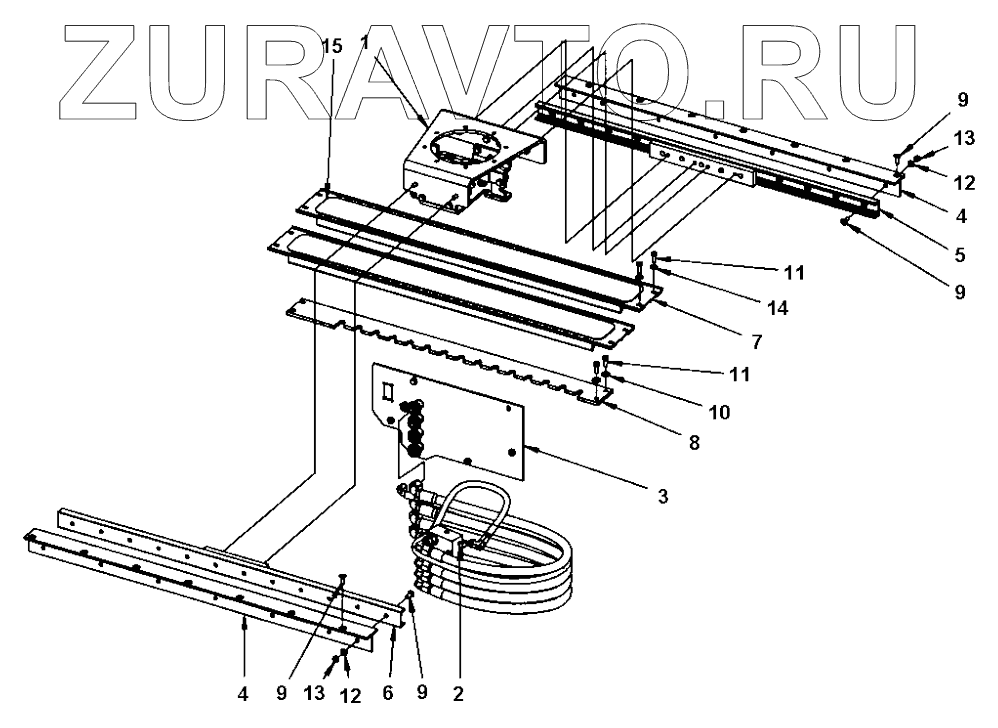 ZURAVTO.RU

15
1
9
13
12
4
5
9
11
14
7
11
10
8
3
4
9
13
12
6
9
2