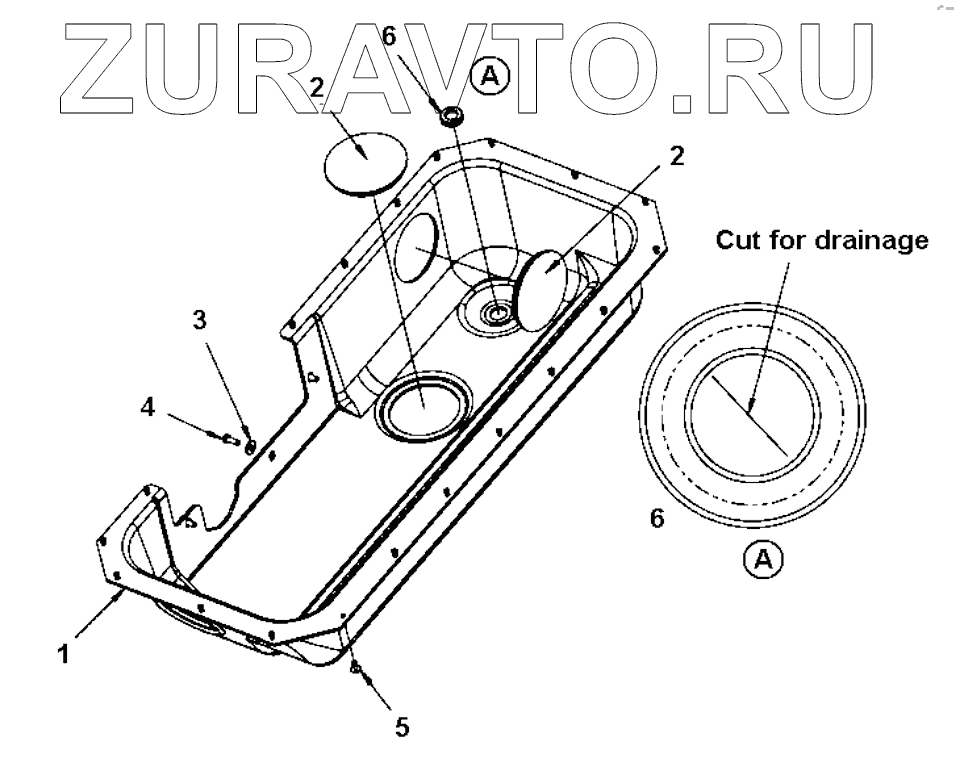 ZURAVTO.RU

6
A
2
2
Cut for drainage
3
4
6
A
1
5