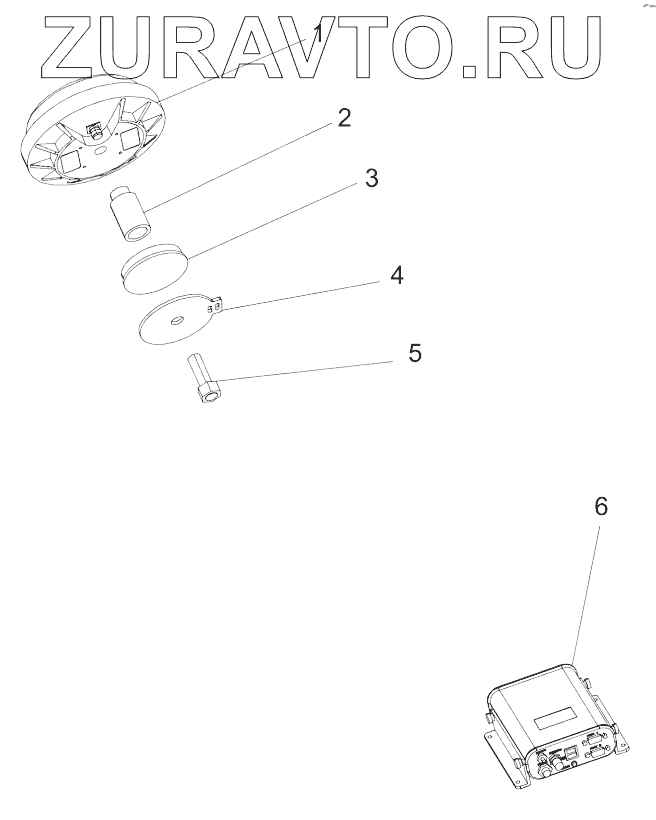 ZURAVTO.RU
1
2
3
4
5
6