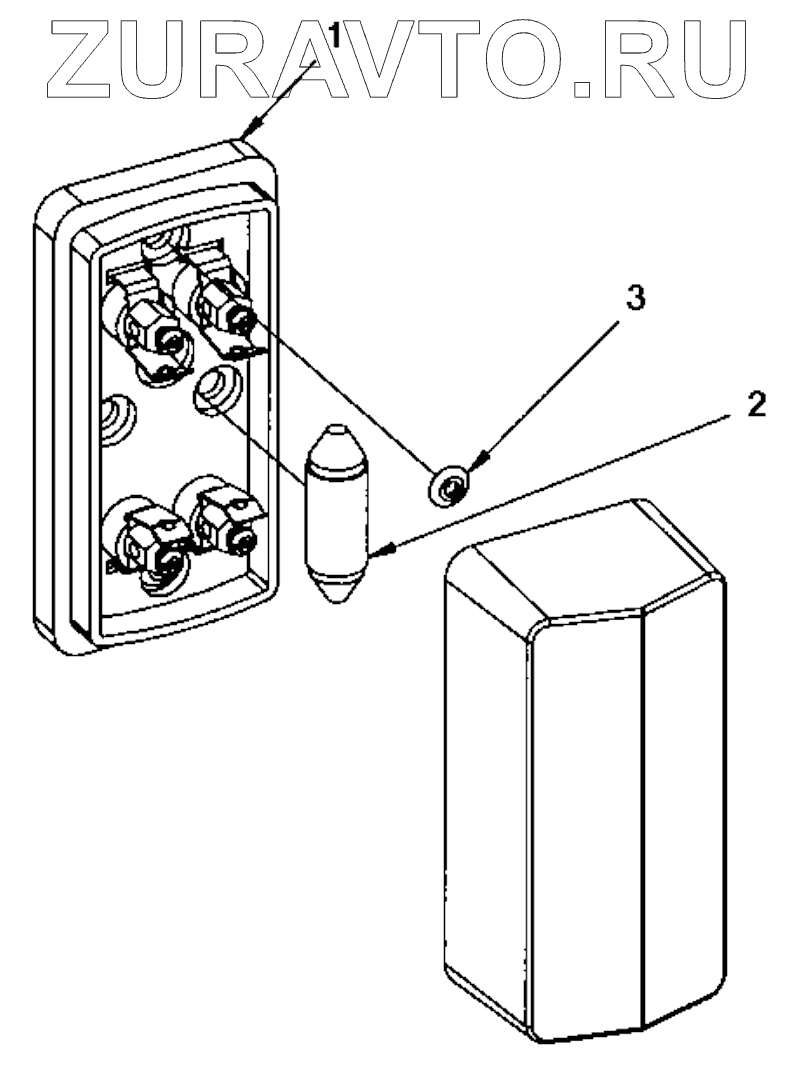 ZURAVTO.RU
1
3
2