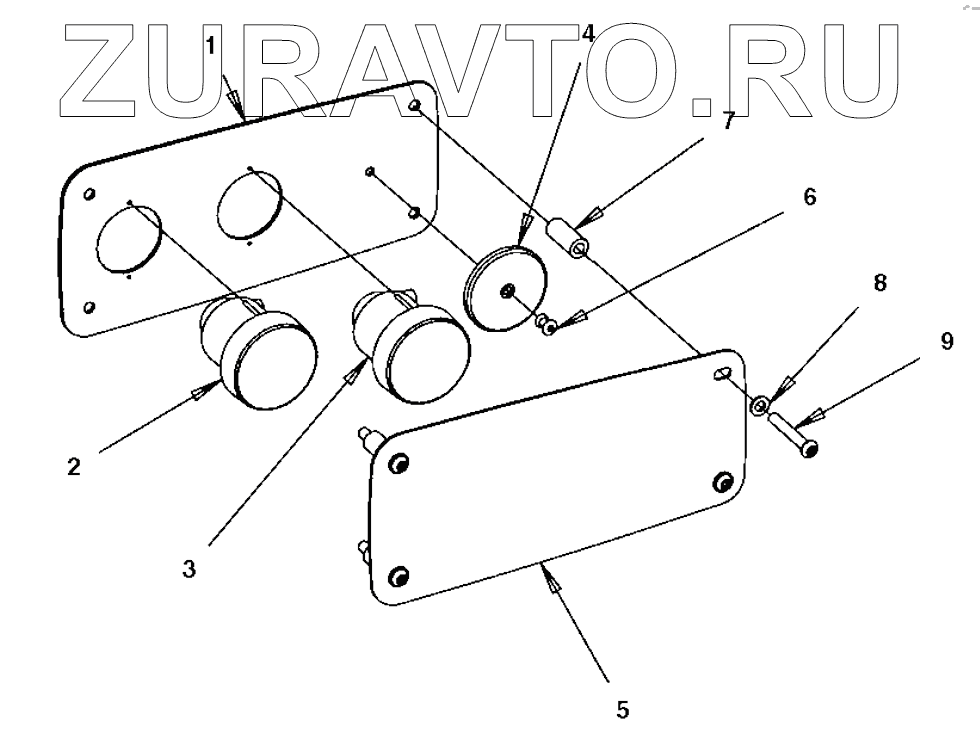 ZURAVTO.RU

1
4
7
6
8
9
2
3
5