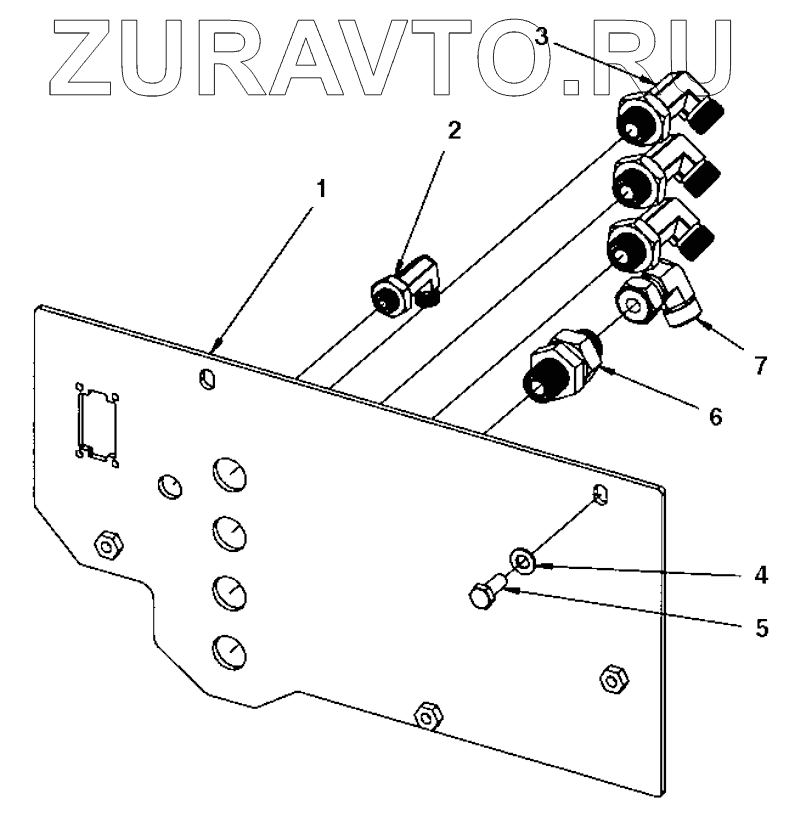 ZURAVTO.RU

3
2
1
7
6
4
5