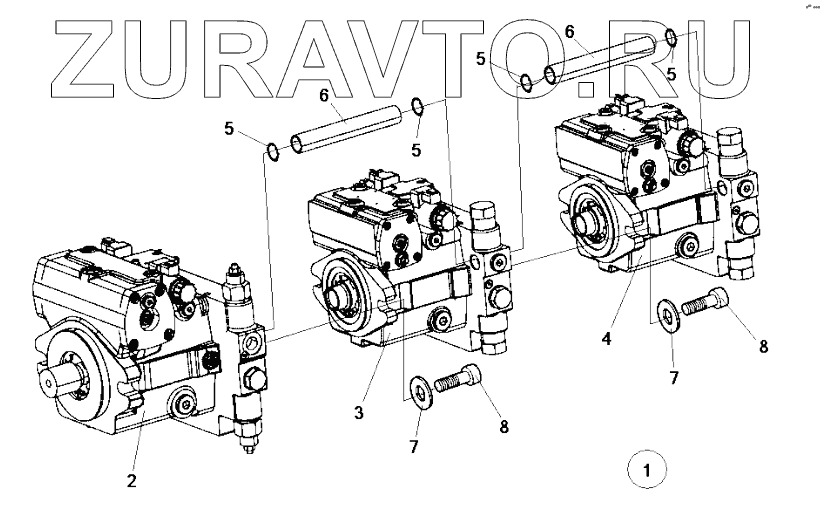 ZURAVTO.RU

6
5
5
6
5
5
4
8
7
3
8
7
2
1