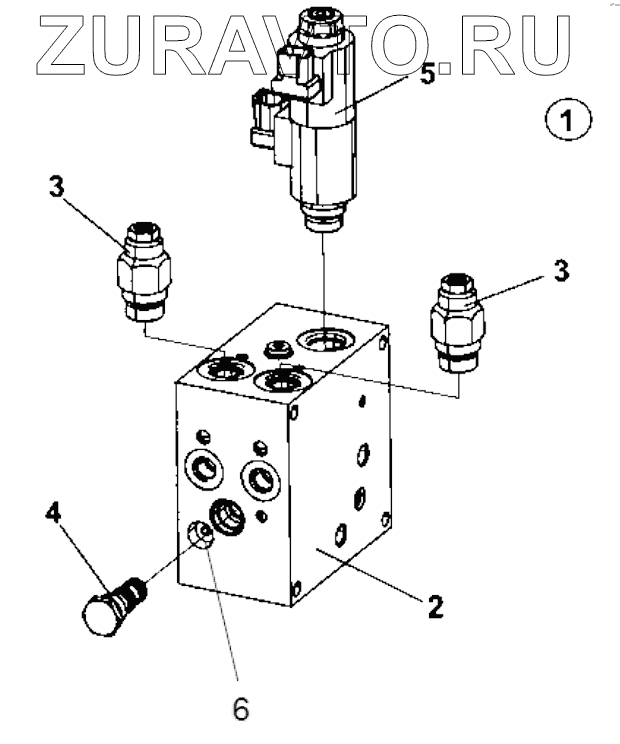 ZURAVTO.RU
5
1
3
3
4
2
6