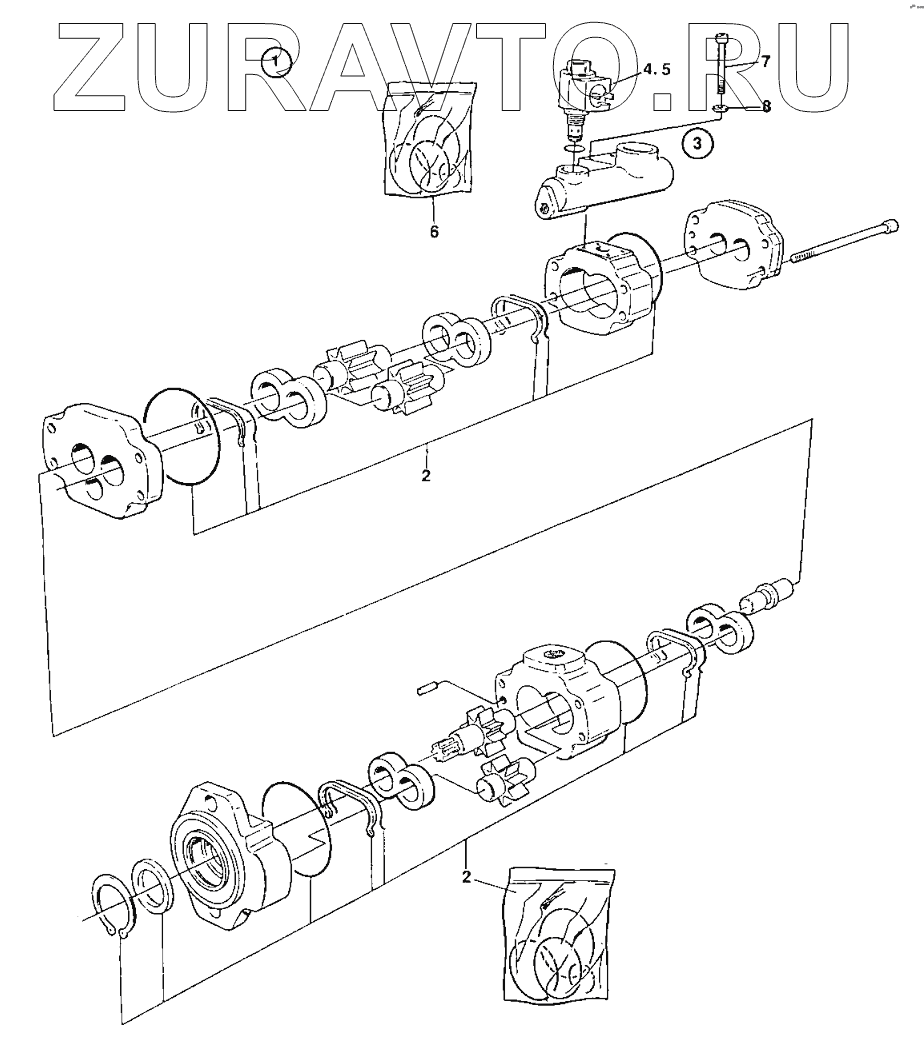 ZURAVTO.RU

1

4.5

7

8

3

6

2

2