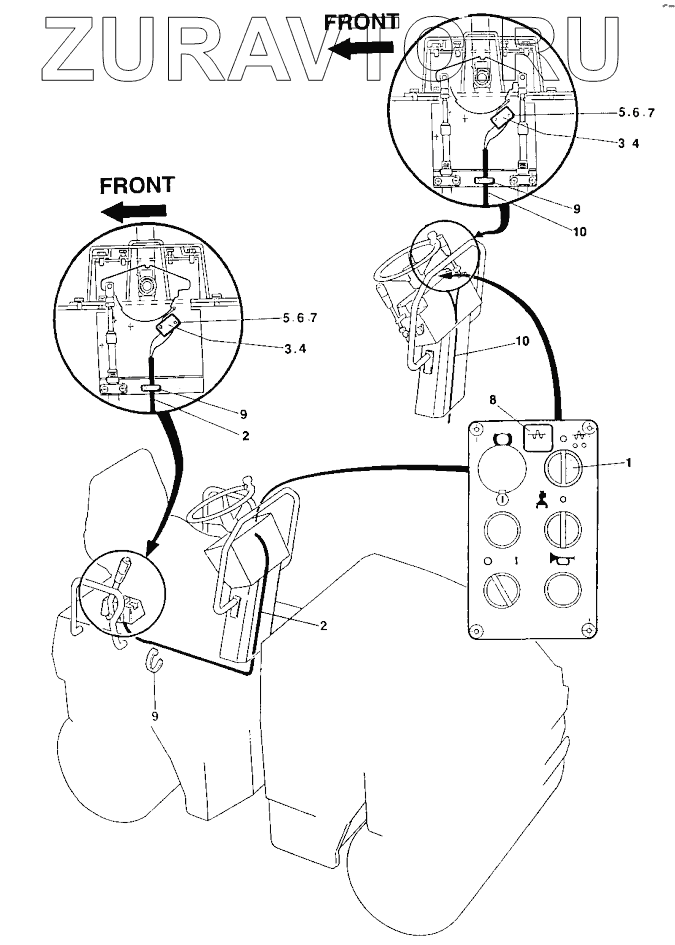 ZURAVTO.RU

FRONT

5.6.7
3 4
9
10

FRONT

5.6.7
3.4
9
2

10

8

1

2

9