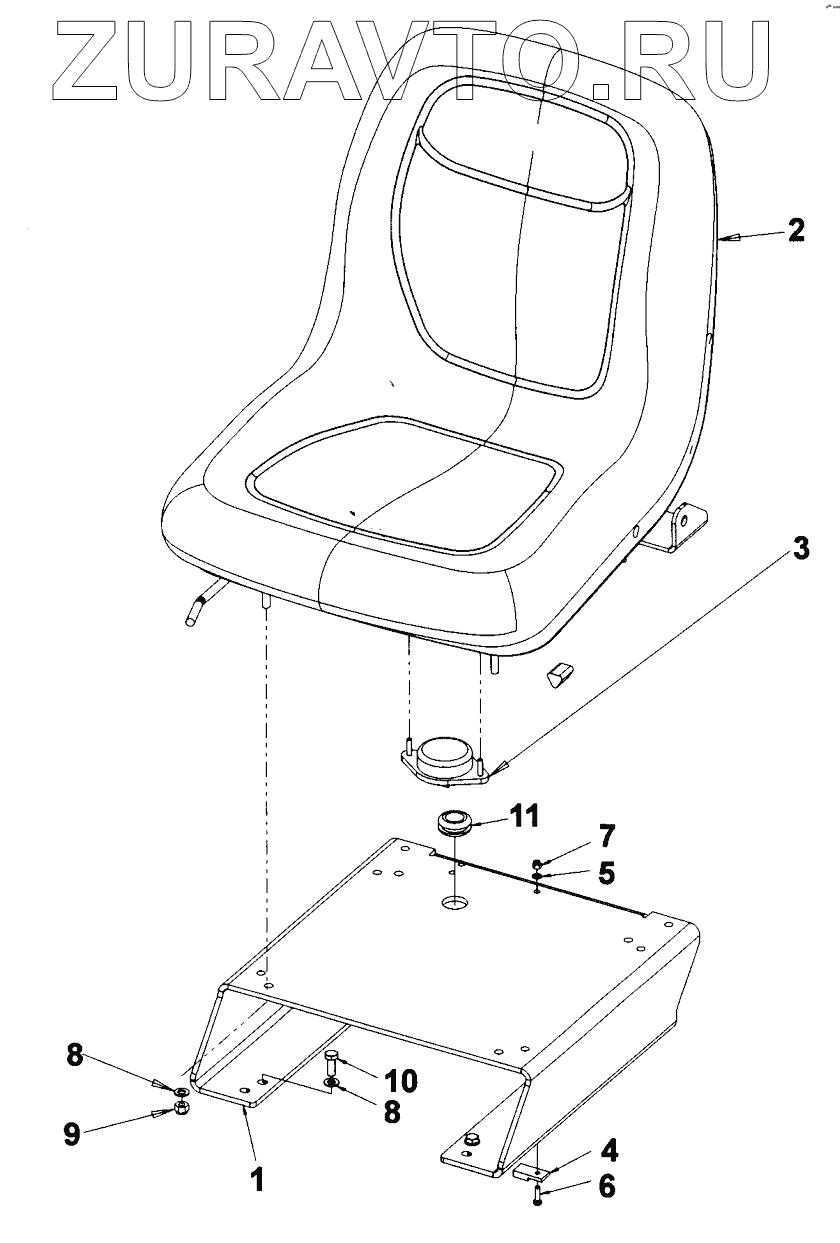 ZURAVTO.RU

2

3

11

7

5

8

10

8

9

1

4

6