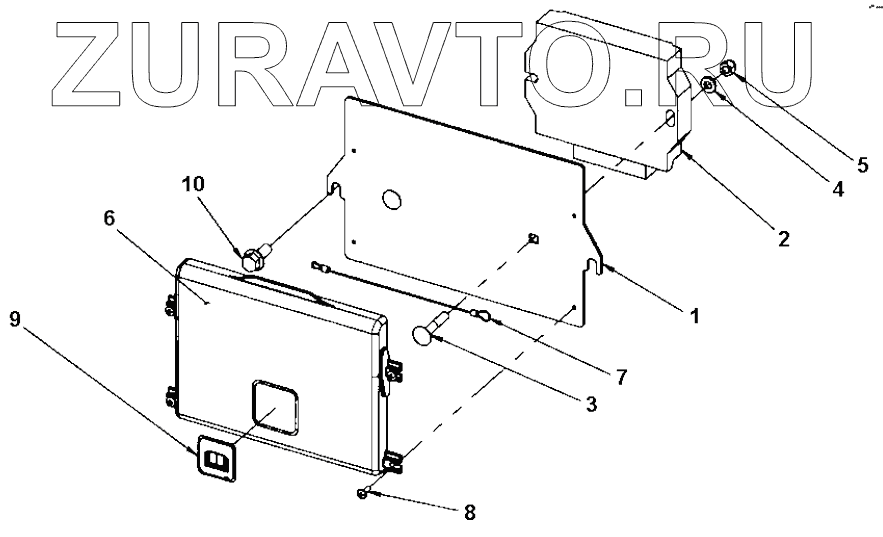 ZURAVTO.RU

10
6
9
5
4
2
1
7
3
8