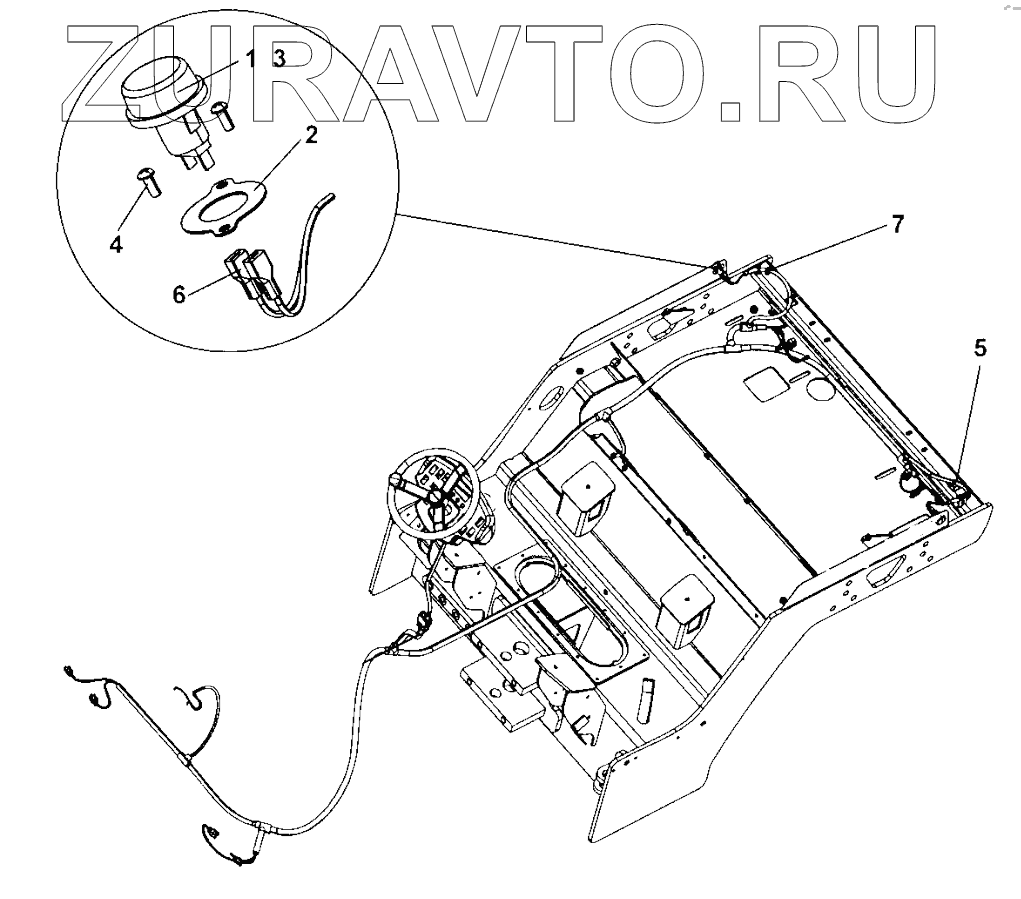 ZURAVTO.RU

1 3

2

4

6

7

5