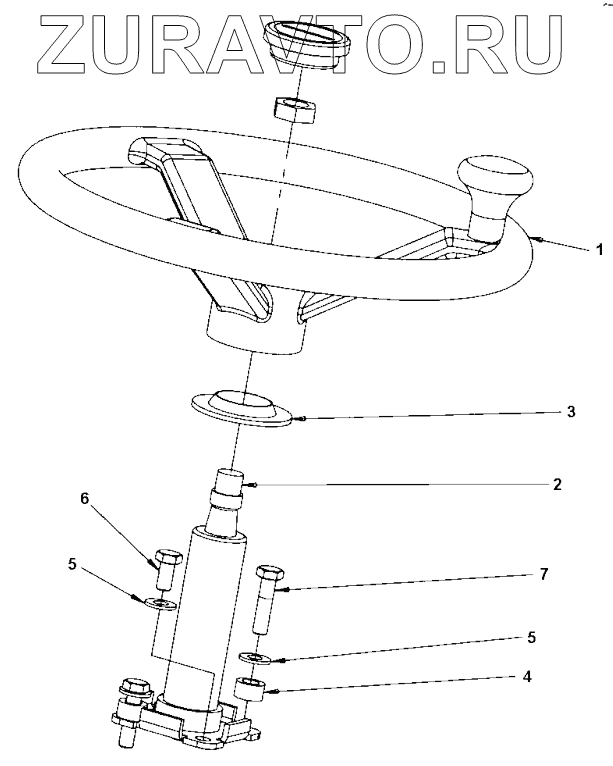 ZURAVTO.RU

1

3

2

6

5

7

5

4