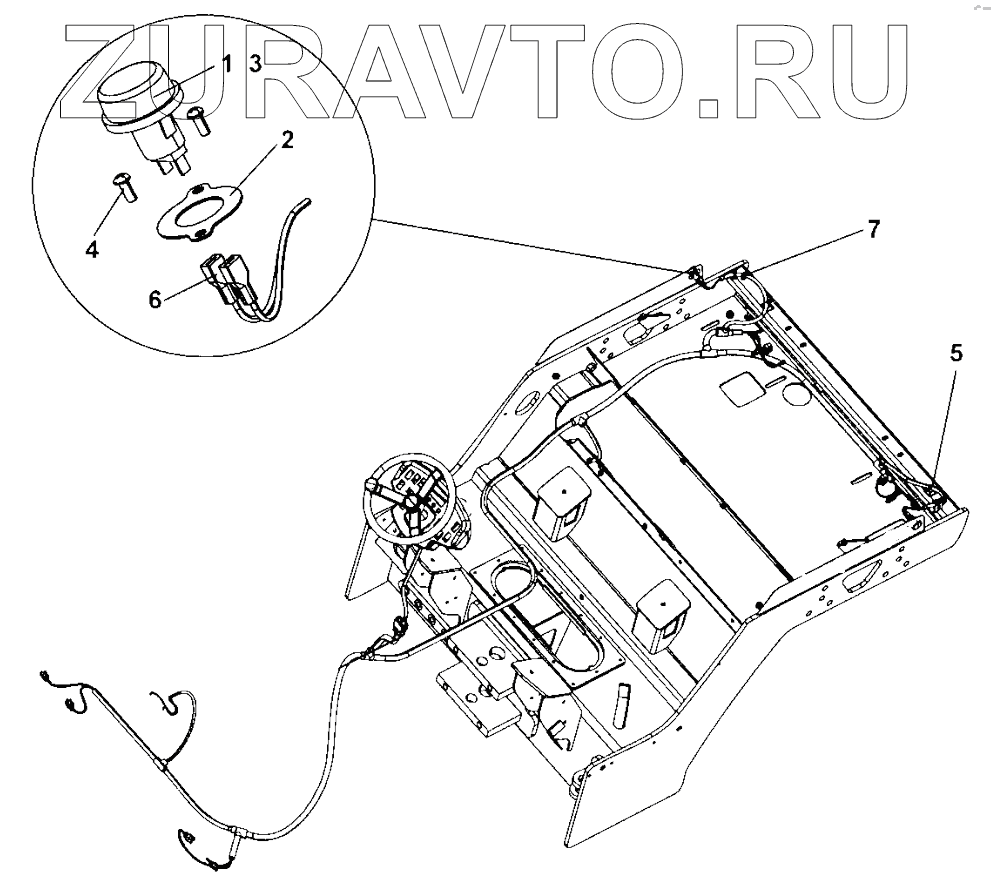 ZURAVTO.RU

1
3
2
4
6
7
5