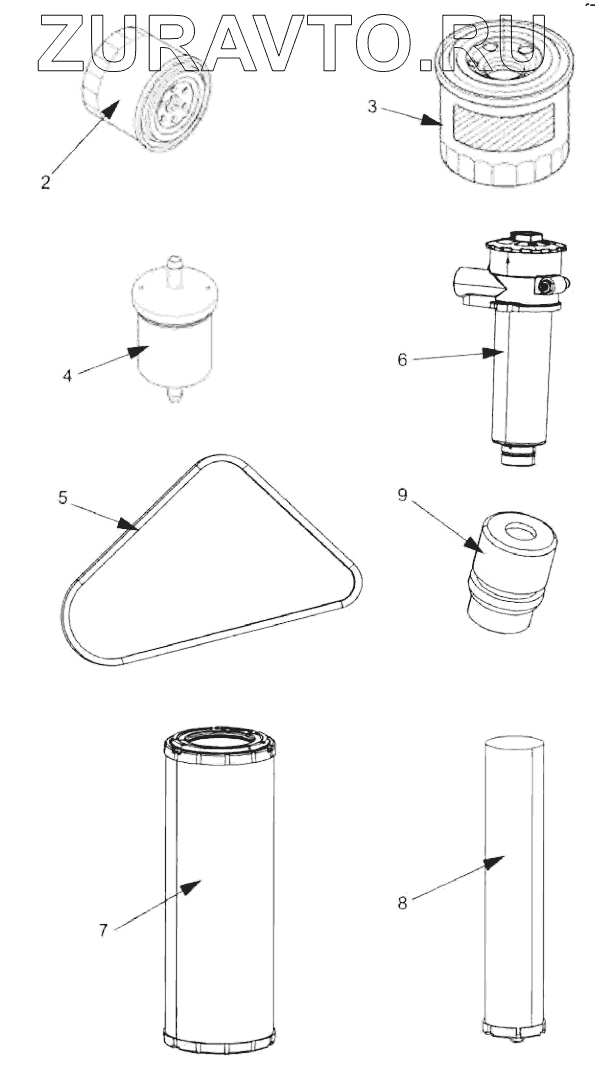 ZURAVTO.RU

2
3
4
6
5
9
7
8