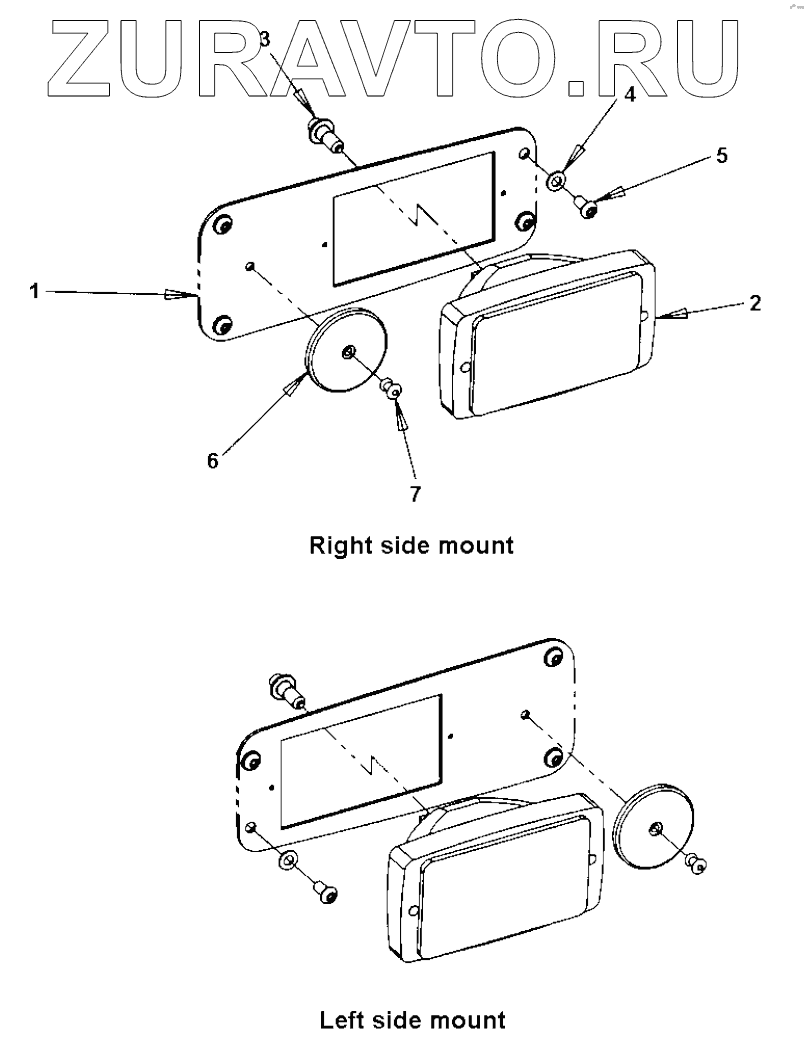 ZURAVTO.RU

3
4
5
1
2
6
7

Right side mount

Left side mount