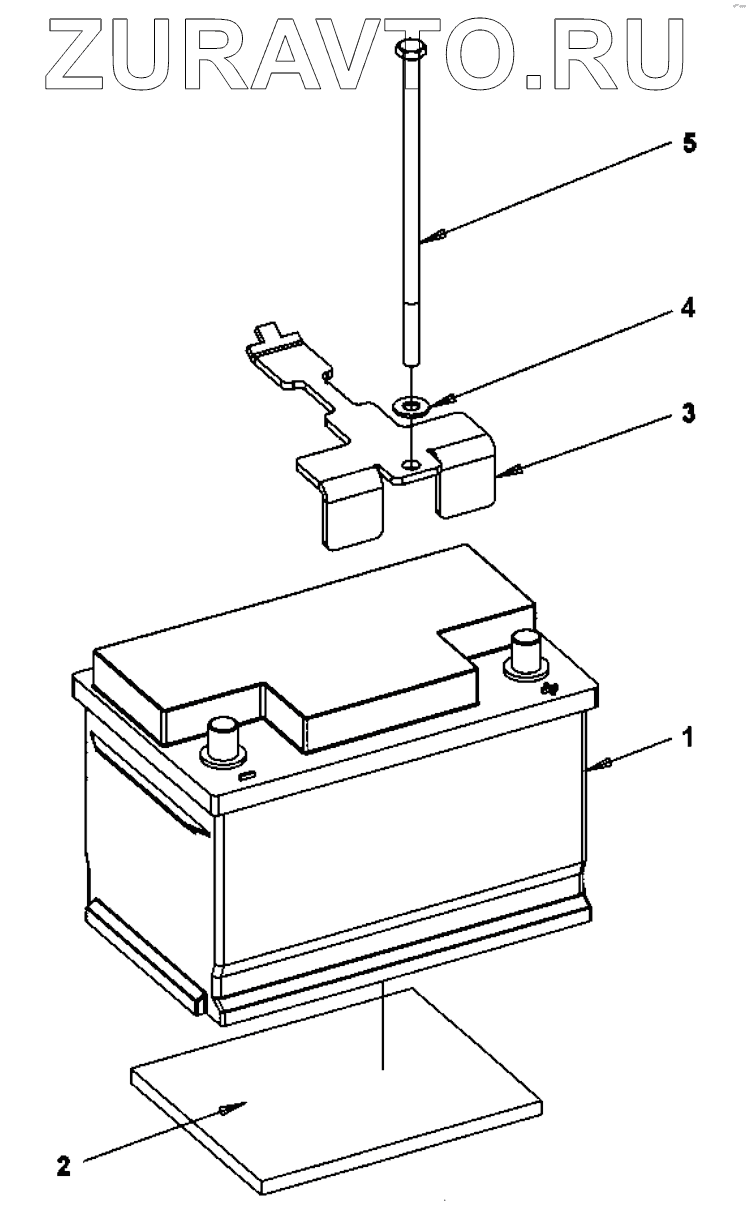 ZURAVTO.RU

5

4

3

1

2