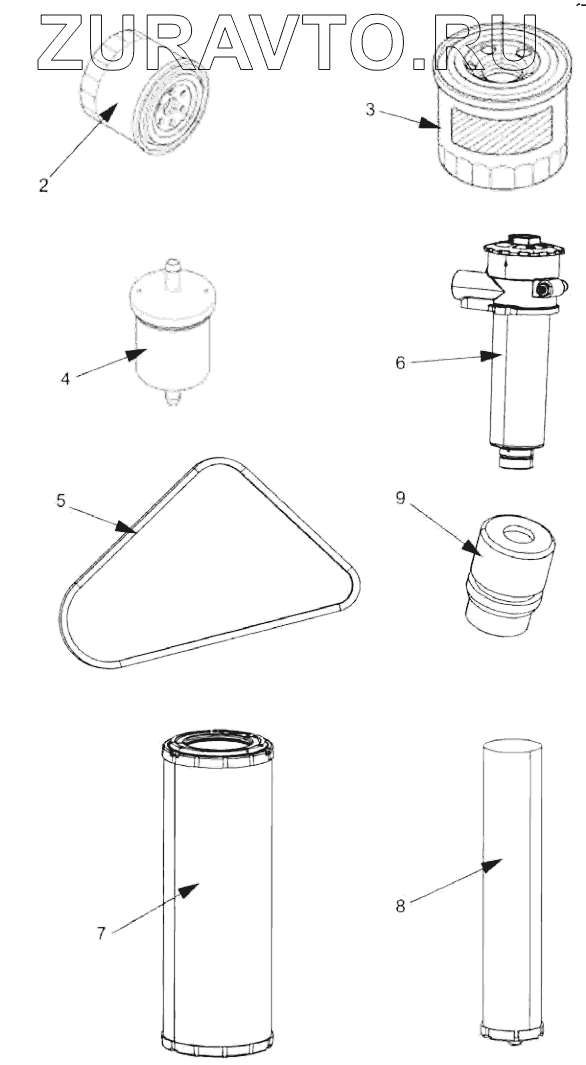 ZURAVTO.RU

2

3

4

6

5

9

7

8