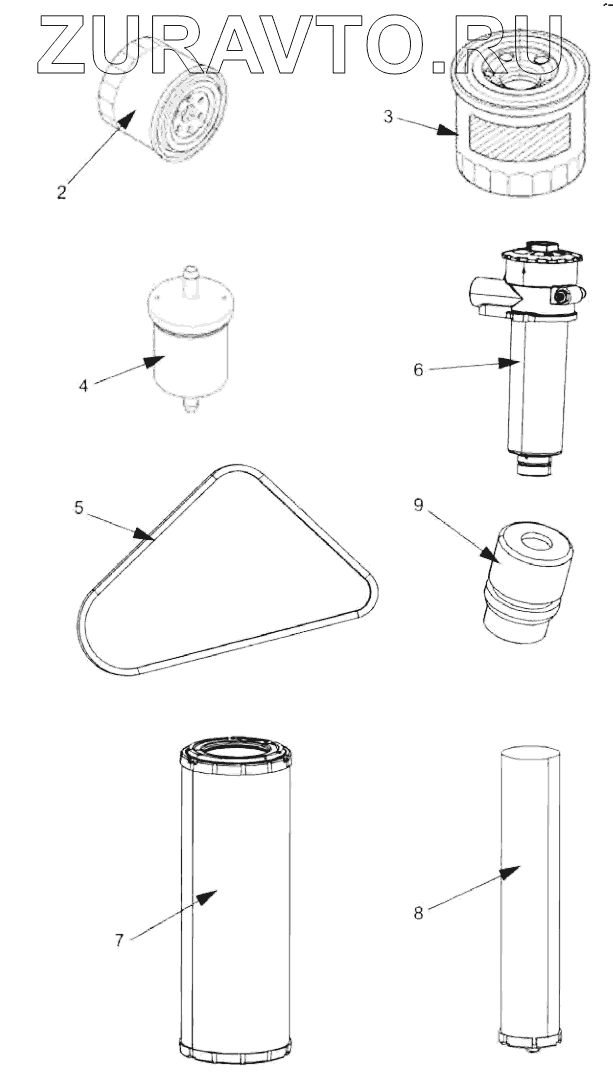 ZURAVTO.RU

2

3

4

6

5

9

7

8