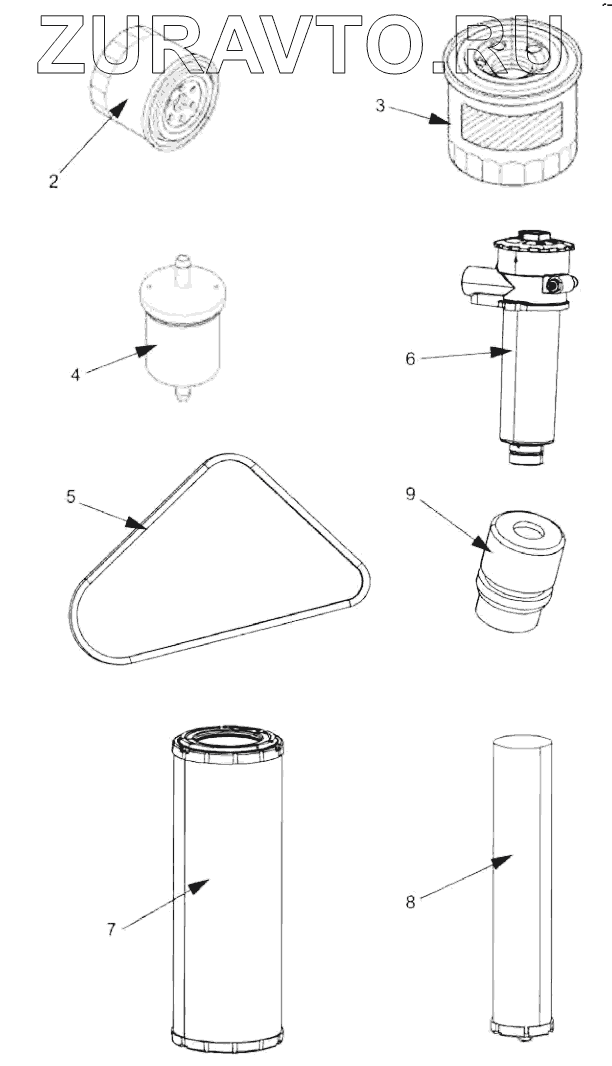 ZURAVTO.RU

2

3

4

6

5

9

7

8