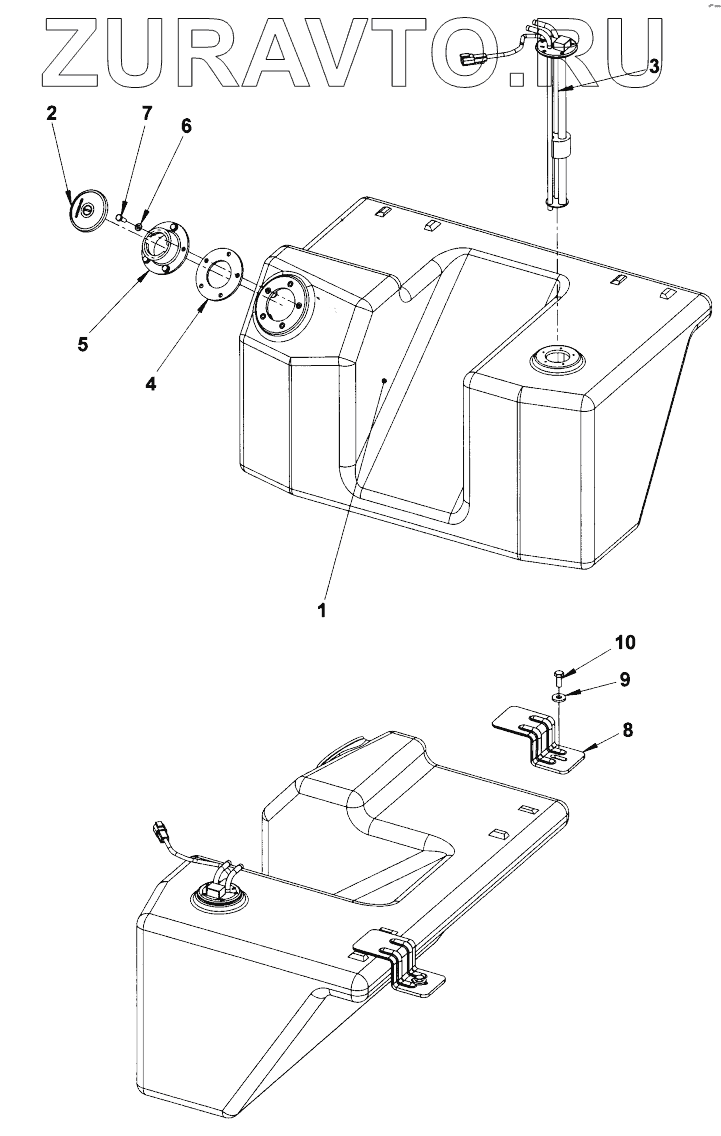 ZURAVTO.RU

3
2
7
6
5
4
1
10
9
8