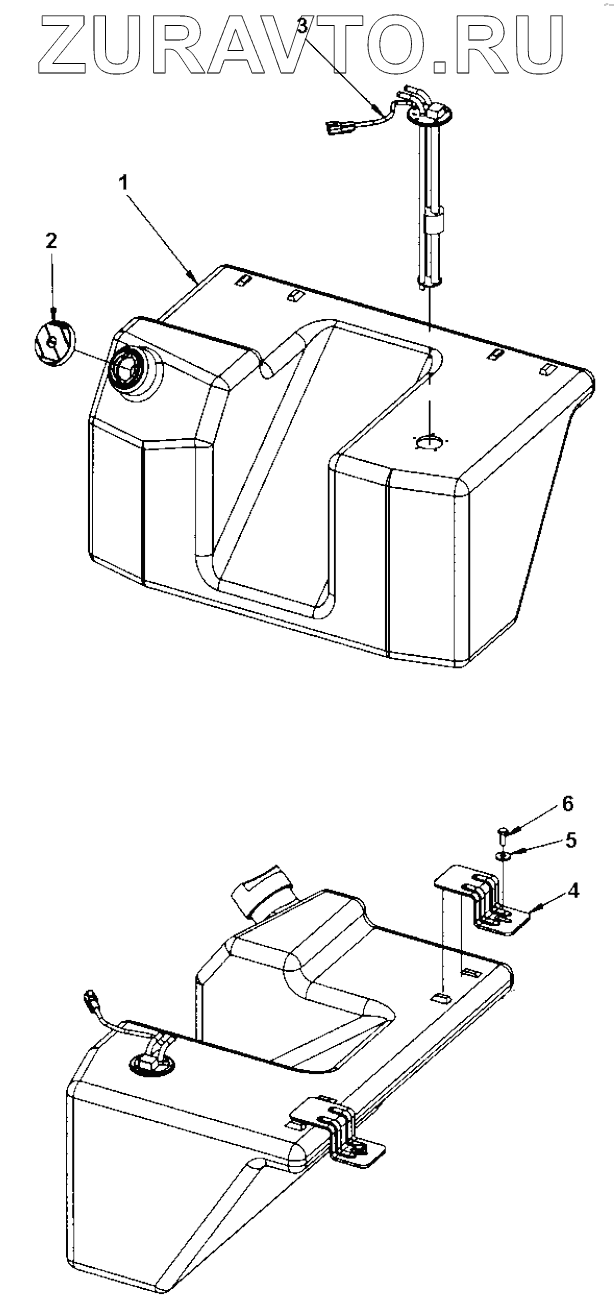 ZURAVTO.RU

3

1

2

6

5

4