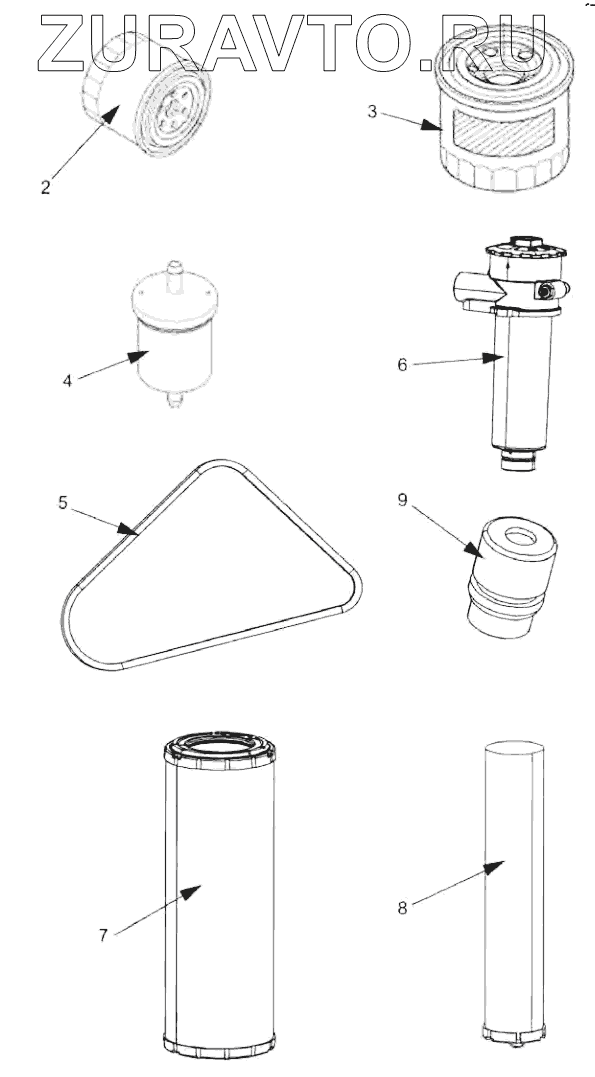 ZURAVTO.RU

2

3

4

6

5

9

7

8