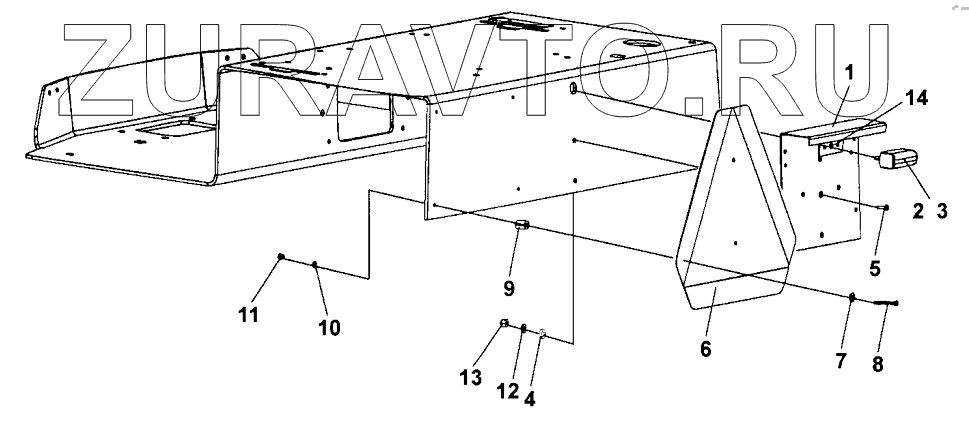 ZURAVTO.RU

1
14
2
3
5
9
11
10
6
7
8
13
12
4