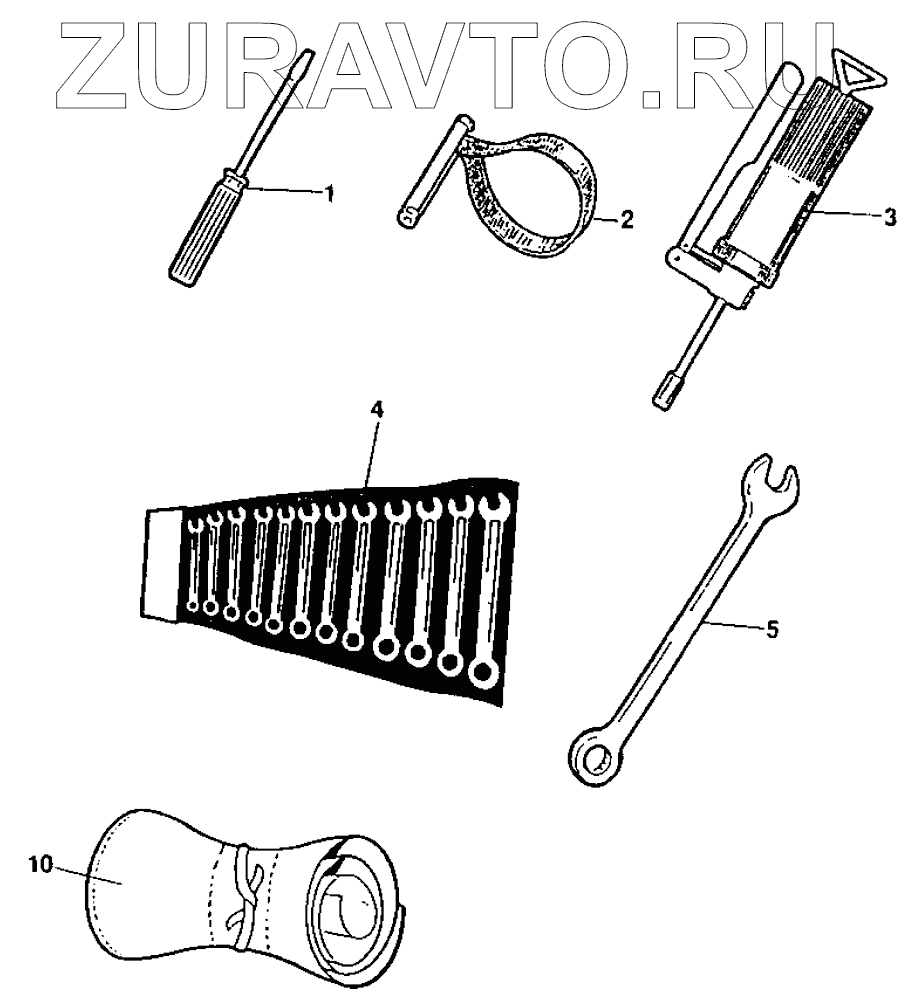 ZURAVTO.RU

1
2
3
4
5
10