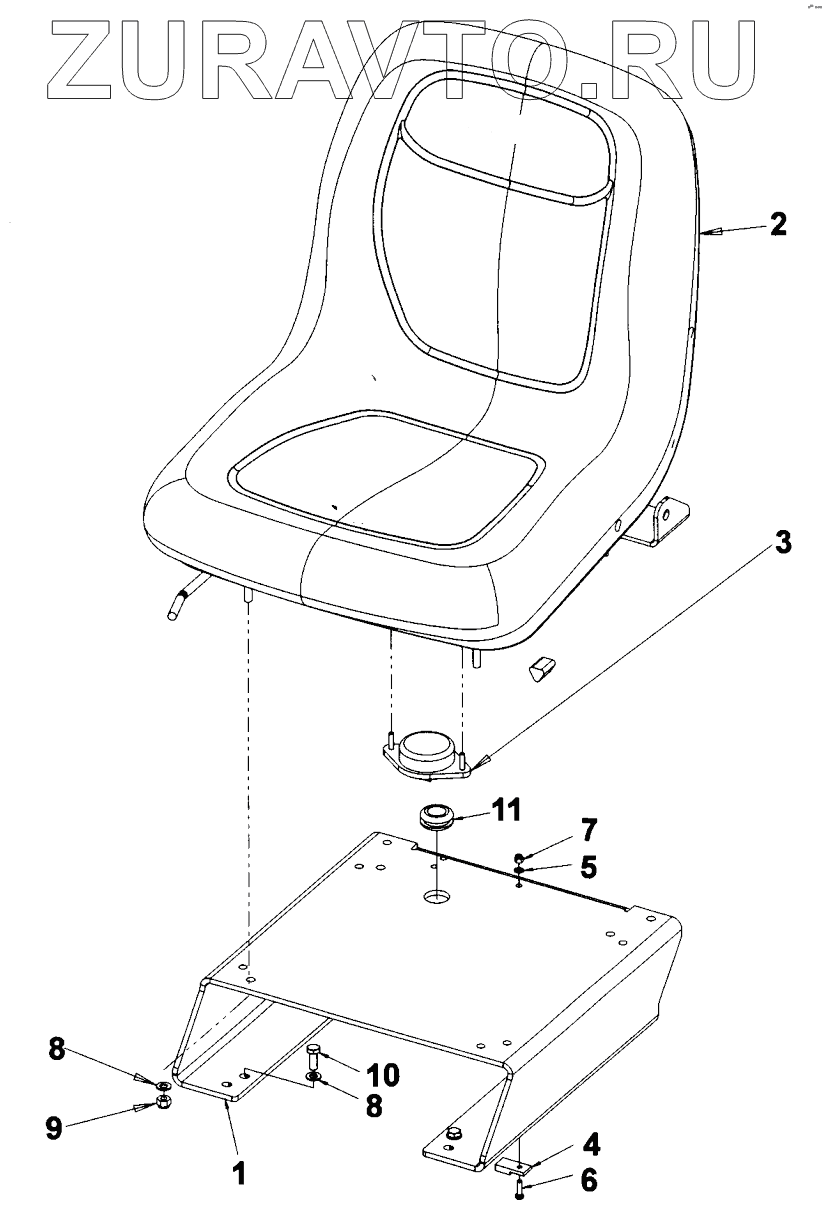 ZURAVTO.RU

2

3

11

7

5

8

10

8

9

1

4

6