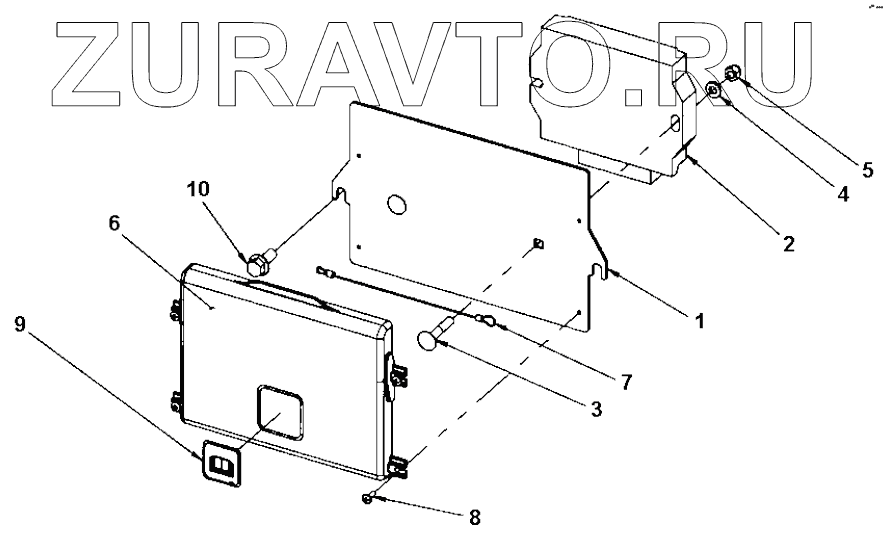 ZURAVTO.RU

10
6
9
5
4
2
1
7
3
8