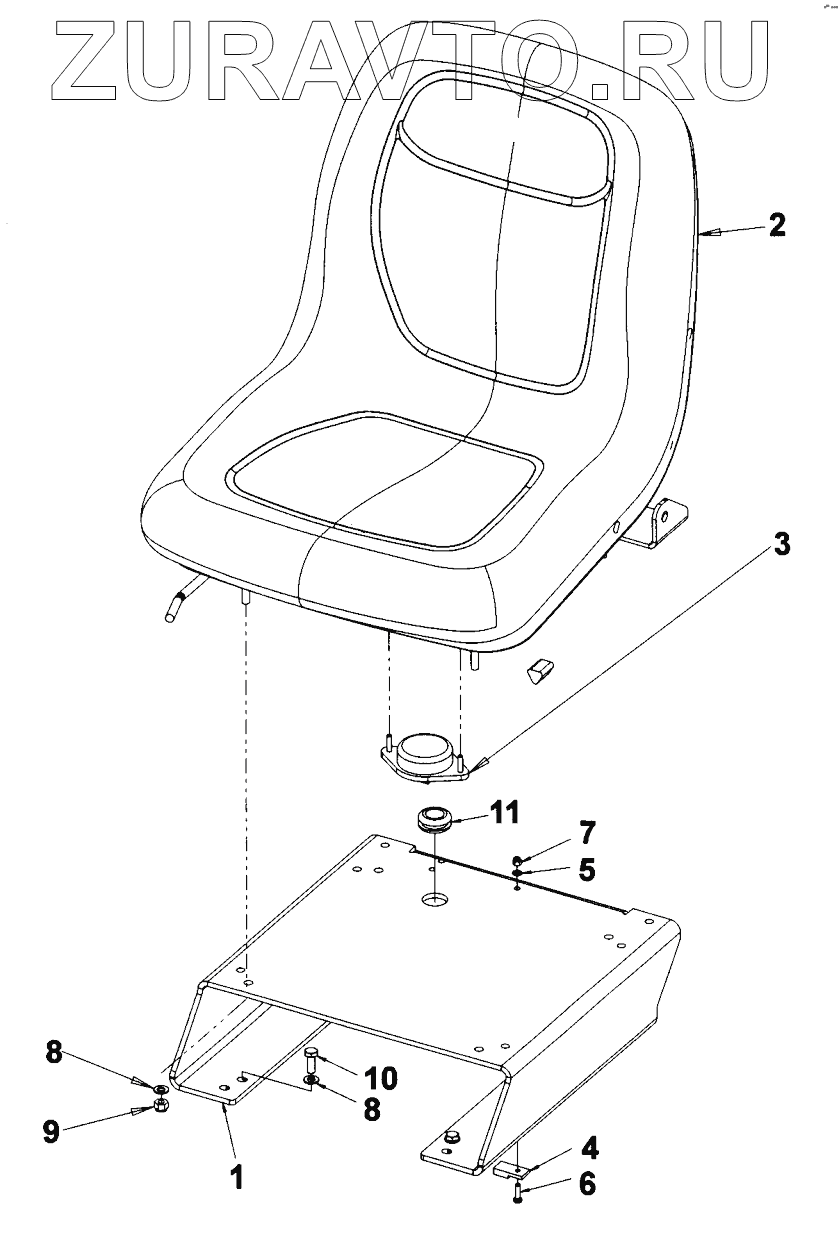 ZURAVTO.RU

2

3

11

7

5

8

10

8

9

1

4

6