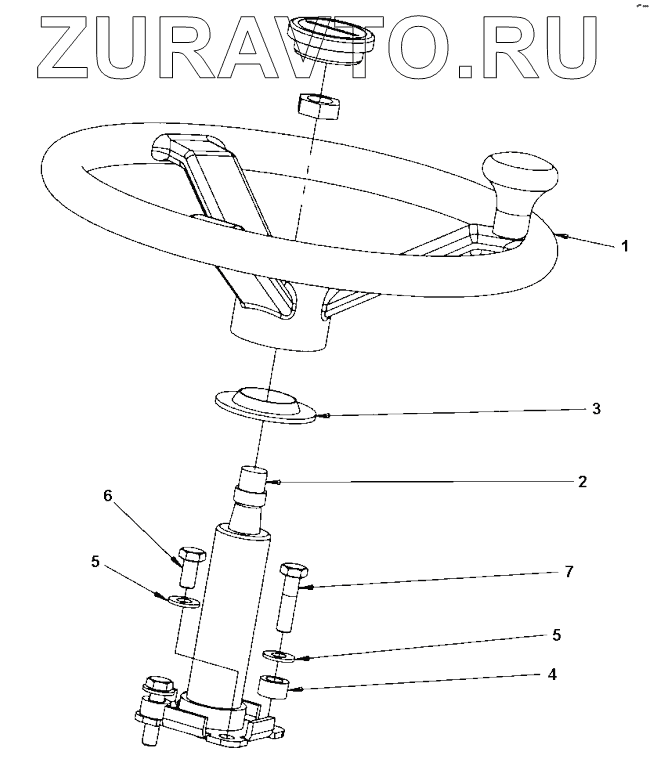 ZURAVTO.RU

1
3
2
6
5
7
5
4