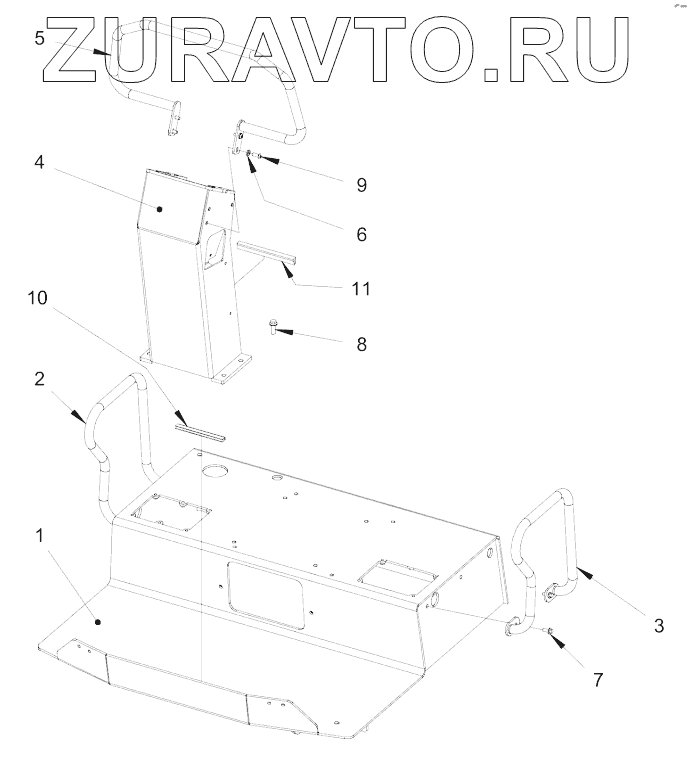 ZURAVTO.RU

5

4

9

6

11

10

8

2

1

3

7