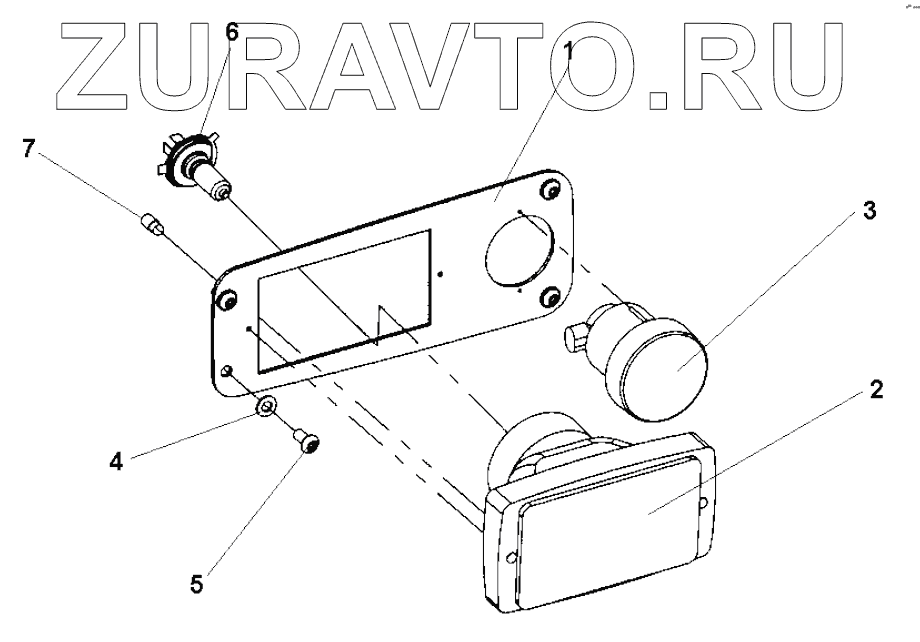 ZURAVTO.RU

6
1
7
3
2
4
5