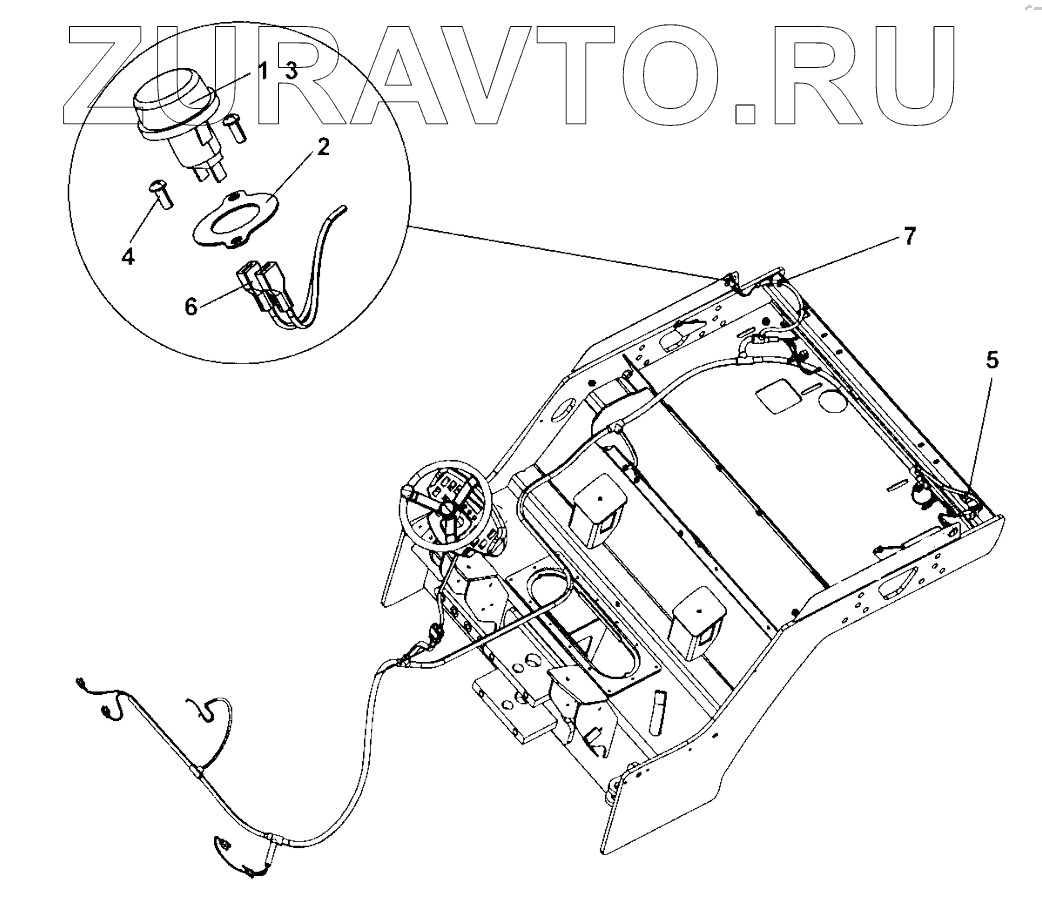 ZURAVTO.RU

1
3
2
4
6
7
5