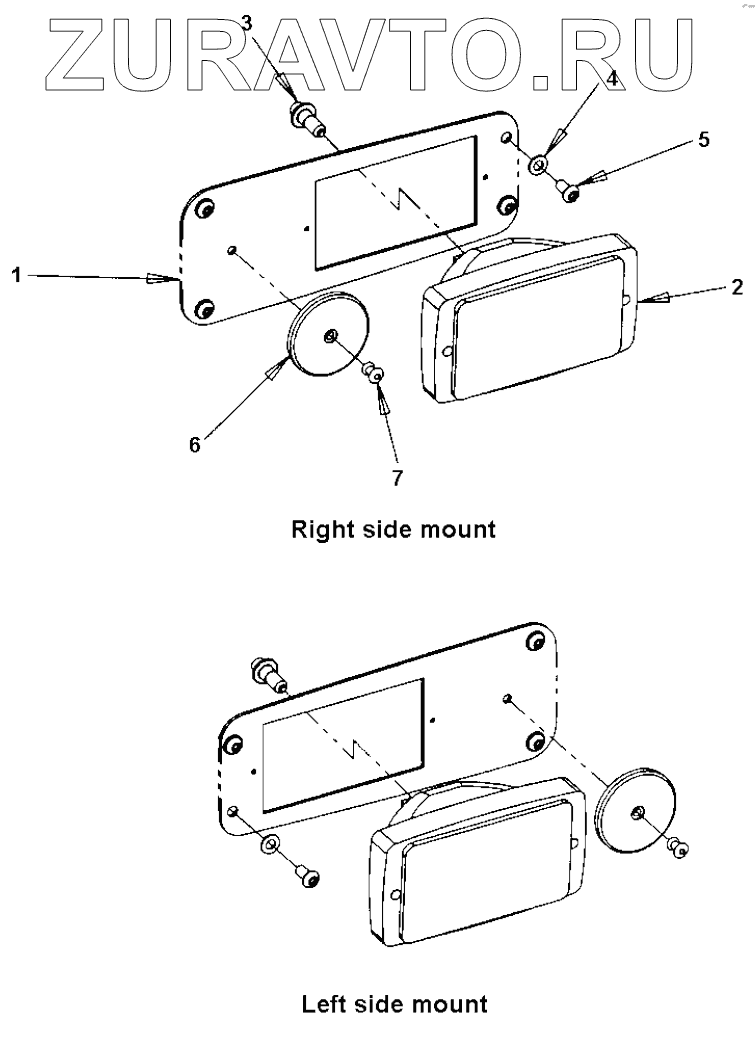 ZURAVTO.RU

3
4
5
1
2
6
7

Right side mount

Left side mount