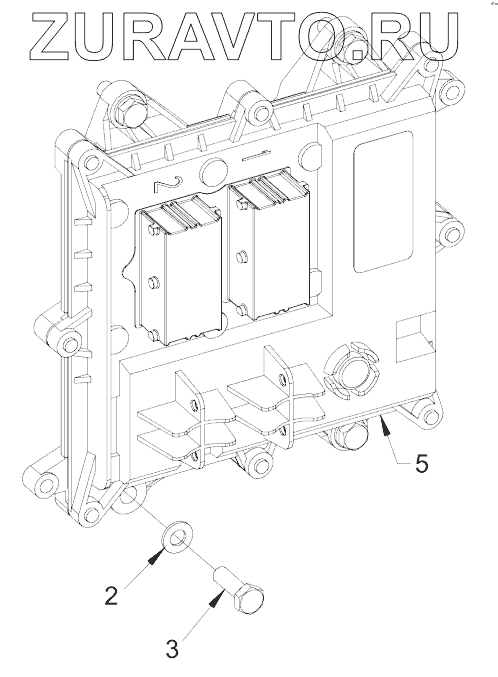 ZURAVTO.RU

5

2

3