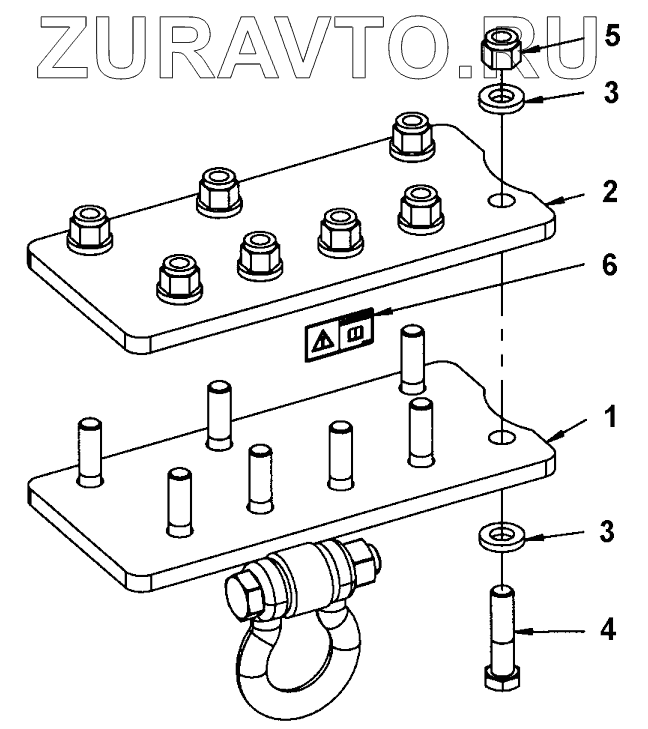 ZURAVTO.RU

5
3
2
6
1
3
4