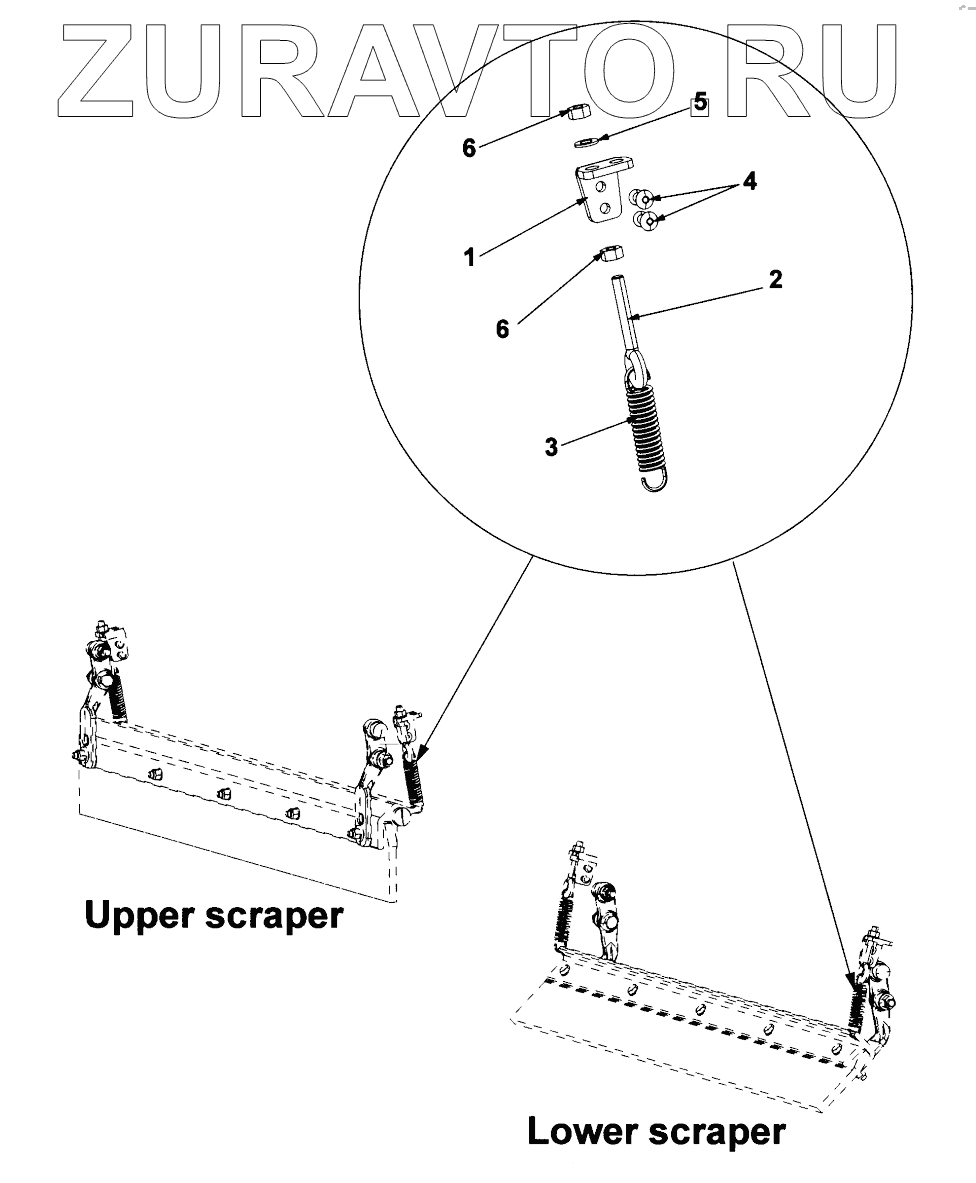 ZURAVTO.RU

6
5
4
1
6
2
3

Upper scraper

Lower scraper