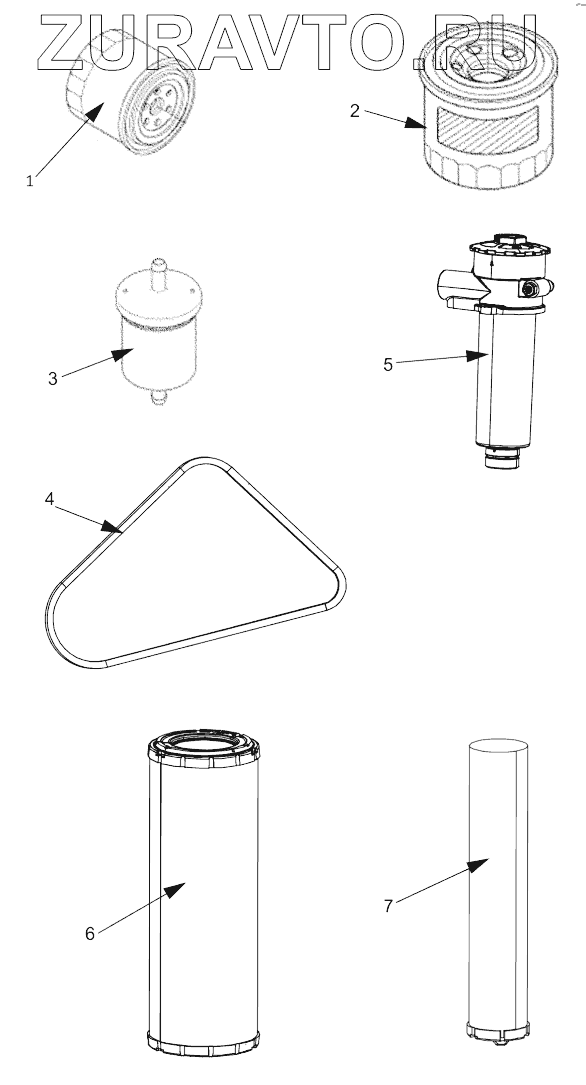 ZURAVTO.RU

1

2

3

5

4

6

7